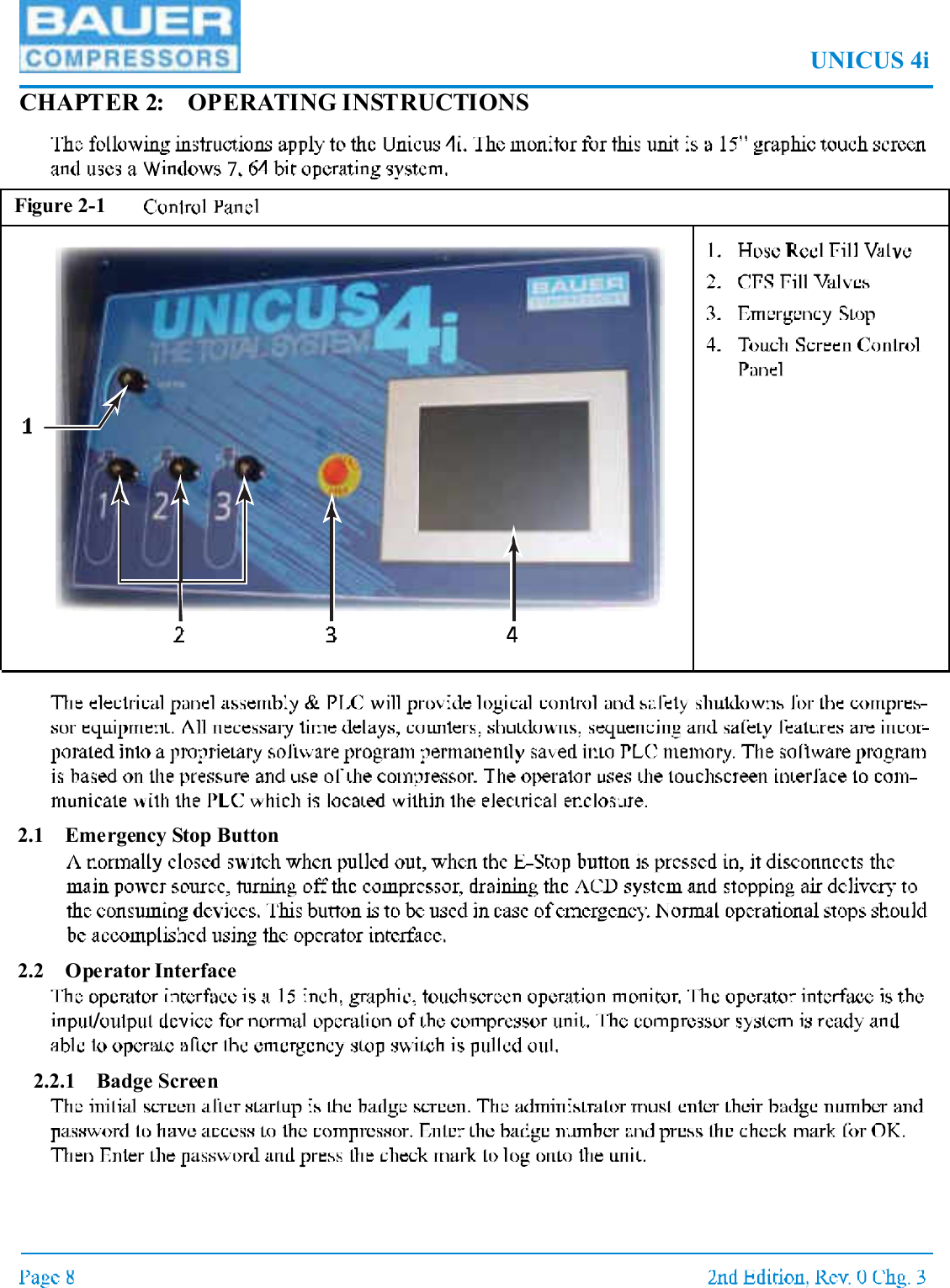 BAUER COMPRESSORS

UNICUS 4i

CHAPTER 2: OPERATING INSTRUCTIONS

The following instructions apply to the Unicus 4i. The monitor for this unit is a 15" graphic touch screen and uses a Windows 7, 64 bit operating system.

Figure 2-1 Control Panel

UNICUS 4i THE TOTAL SYSTEM

BAUER COMPRESSORS

1

1 2 3

2 3 4

1. Hose Reel Fill Valve
2. CFS Fill Valves
3. Emergency Stop
4. Touch Screen Control Panel

The electrical panel assembly & PLC will provide logical control and safety shutdowns for the compressor equipment. All necessary time delays, counters, shutdowns, sequencing and safety features are incorporated into a proprietary software program permanently saved into PLC memory. The software program is based on the pressure and use of the compressor. The operator uses the touchscreen interface to communicate with the PLC which is located within the electrical enclosure.

2.1 Emergency Stop Button

A normally closed switch when pulled out, when the E-Stop button is pressed in, it disconnects the main power source, turning off the compressor, draining the ACD system and stopping air delivery to the consuming devices. This button is to be used in case of emergency. Normal operational stops should be accomplished using the operator interface.

2.2 Operator Interface

The operator interface is a 15 inch, graphic, touchscreen operation monitor. The operator interface is the input/output device for normal operation of the compressor unit. The compressor system is ready and able to operate after the emergency stop switch is pulled out.

2.2.1 Badge Screen

The initial screen after startup is the badge screen. The administrator must enter their badge number and password to have access to the compressor. Enter the badge number and press the check mark for OK. Then Enter the password and press the check mark to log onto the unit.

Page 8

2nd Edition, Rev. 0 Chg. 3