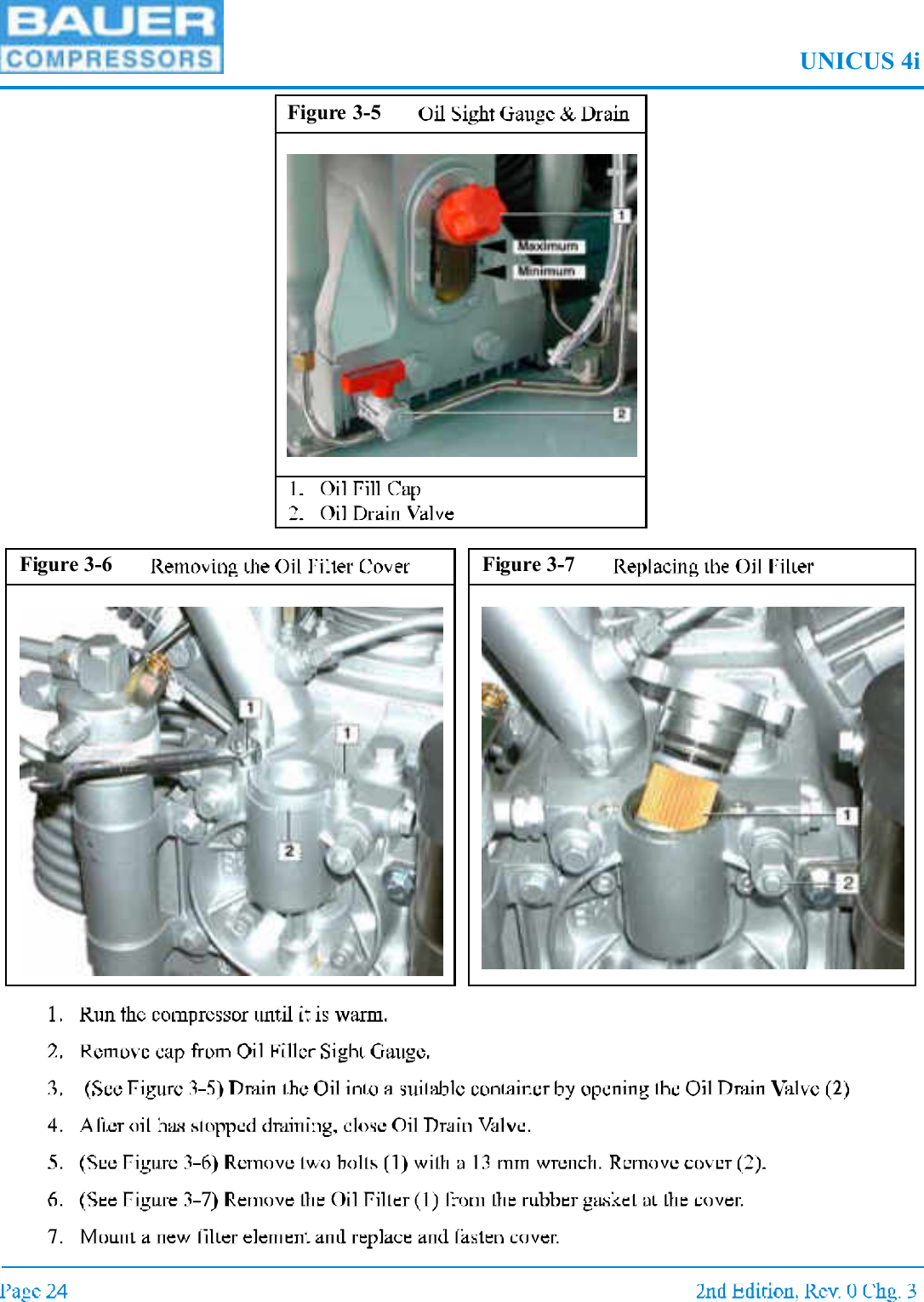 BAUER COMPRESSORS

UNICUS 4i

Figure 3-5 Oil Sight Gauge & Drain

1

Maximum

Minimum

2

1. Oil Fill Cap
2. Oil Drain Valve

Figure 3-6 Removing the Oil Filter Cover

1

1

2

Figure 3-7 Replacing the Oil Filter

1

2

1. Run the compressor until it is warm.

2. Remove cap from Oil Filler Sight Gauge.

3. (See Figure 3-5) Drain the Oil into a suitable container by opening the Oil Drain Valve (2)

4. After oil has stopped draining, close Oil Drain Valve.

5. (See Figure 3-6) Remove two bolts (1) with a 13 mm wrench. Remove cover (2).

6. (See Figure 3-7) Remove the Oil Filter (1) from the rubber gasket at the cover.

7. Mount a new filter element and replace and fasten cover.

Page 24

2nd Edition, Rev. 0 Chg. 3