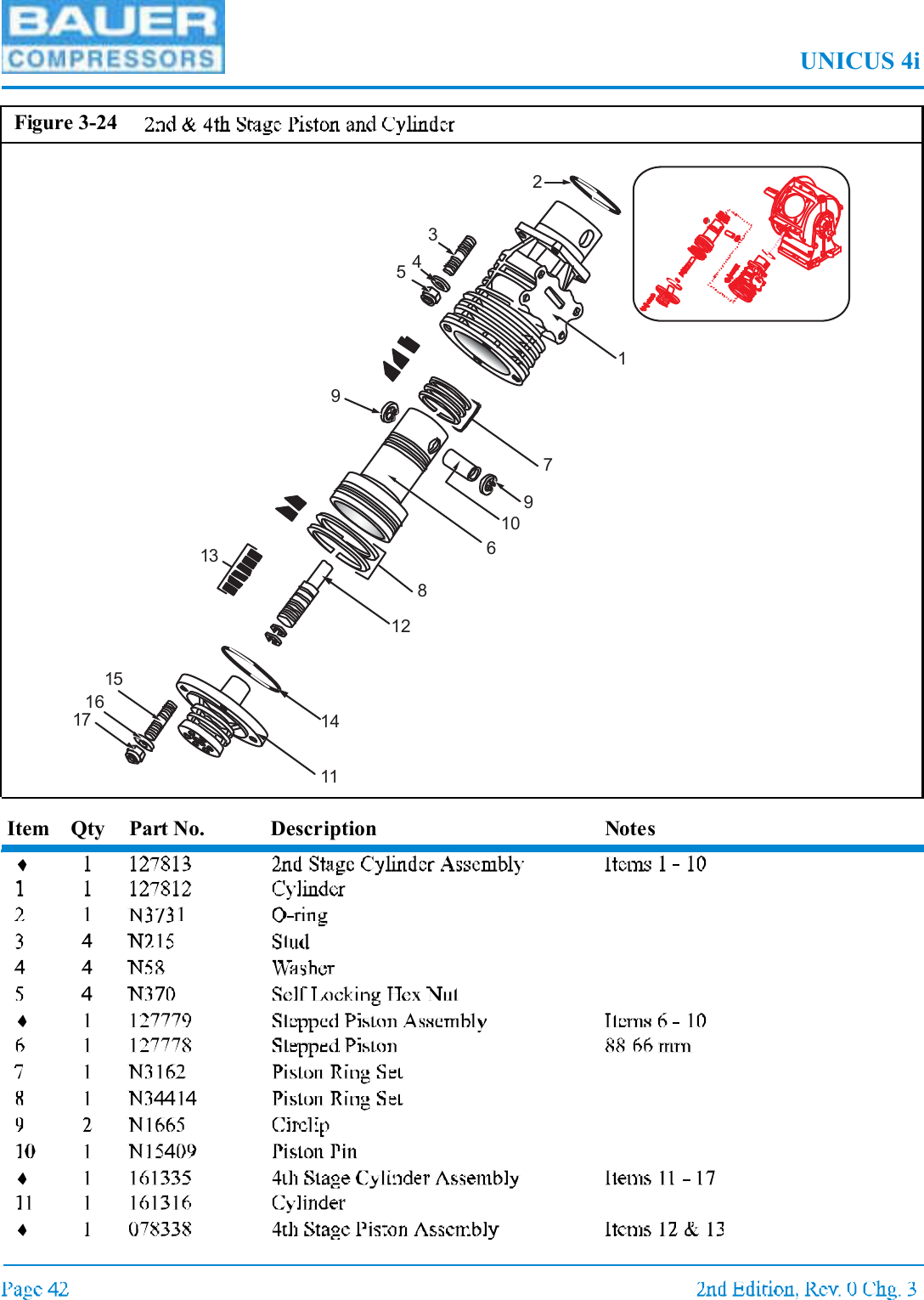 BAUER COMPRESSORS

UNICUS 4i

Figure 3-24 2nd & 4th Stage Piston and Cylinder

2
3
4
5
1
9
7
9
10
6
13
8
12
15
16
17
14
11

| Item | Qty | Part No. | Description | Notes |
|---|---|---|---|---|
| ♦ | 1 | 127813 | 2nd Stage Cylinder Assembly | Items 1 - 10 |
| 1 | 1 | 127812 | Cylinder | |
| 2 | 1 | N3731 | O-ring | |
| 3 | 4 | N215 | Stud | |
| 4 | 4 | N58 | Washer | |
| 5 | 4 | N370 | Self Locking Hex Nut | |
| ♦ | 1 | 127779 | Stepped Piston Assembly | Items 6 - 10 |
| 6 | 1 | 127778 | Stepped Piston | 88 66 mm |
| 7 | 1 | N3162 | Piston Ring Set | |
| 8 | 1 | N34414 | Piston Ring Set | |
| 9 | 2 | N1665 | Circlip | |
| 10 | 1 | N15409 | Piston Pin | |
| ♦ | 1 | 161335 | 4th Stage Cylinder Assembly | Items 11 - 17 |
| 11 | 1 | 161316 | Cylinder | |
| ♦ | 1 | 078338 | 4th Stage Piston Assembly | Items 12 & 13 |

Page 42

2nd Edition, Rev. 0 Chg. 3