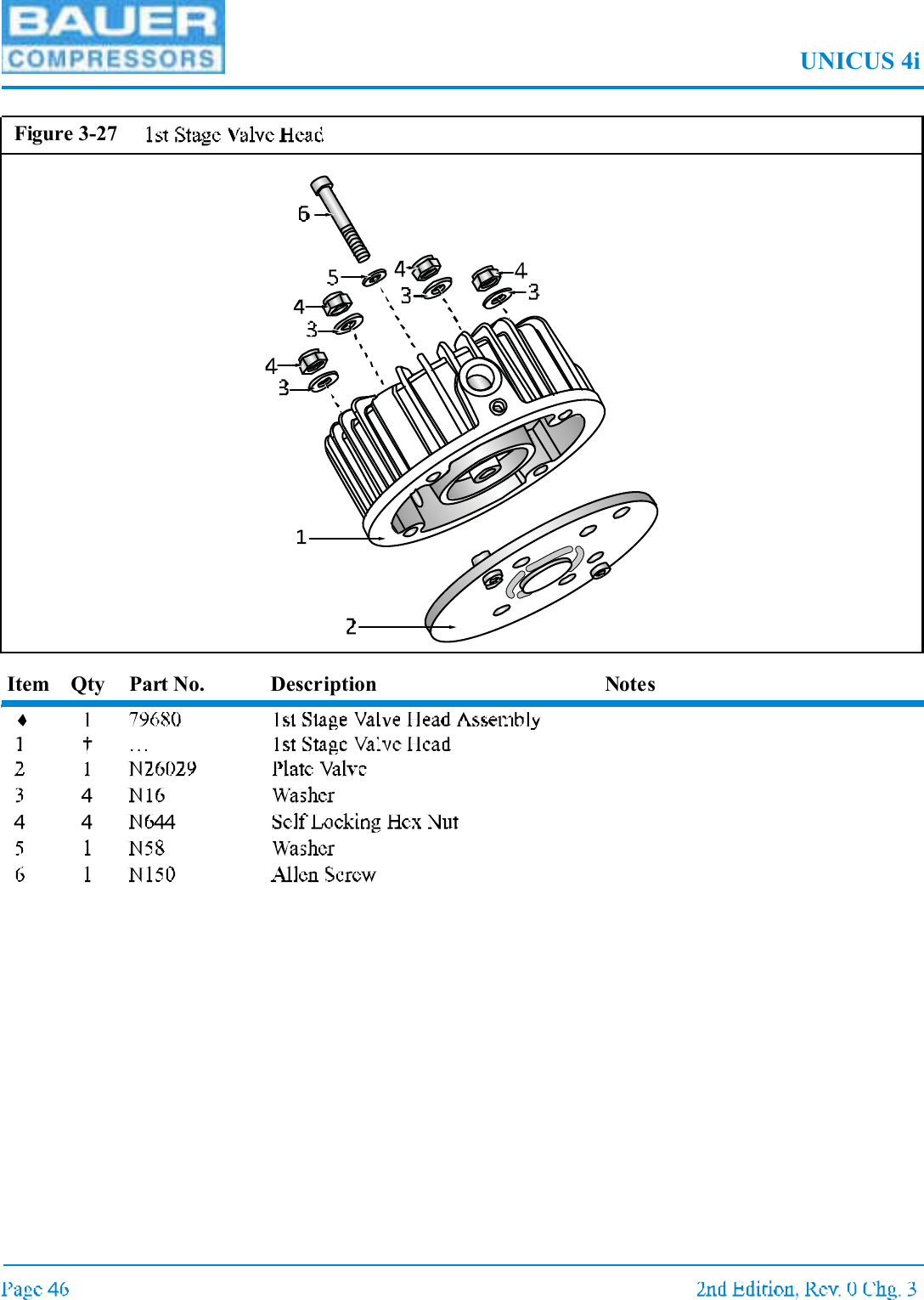 BAUER COMPRESSORS

UNICUS 4i

Figure 3-27 1st Stage Valve Head

6
5
4
3
4
3
4
3
4
3
1
2

| Item | Qty | Part No. | Description | Notes |
|---|---|---|---|---|
| ♦ | 1 | 79680 | 1st Stage Valve Head Assembly | |
| 1 | † | ... | 1st Stage Valve Head | |
| 2 | 1 | N26029 | Plate Valve | |
| 3 | 4 | N16 | Washer | |
| 4 | 4 | N644 | Self Locking Hex Nut | |
| 5 | 1 | N58 | Washer | |
| 6 | 1 | N150 | Allen Screw | |

Page 46

2nd Edition, Rev. 0 Chg. 3