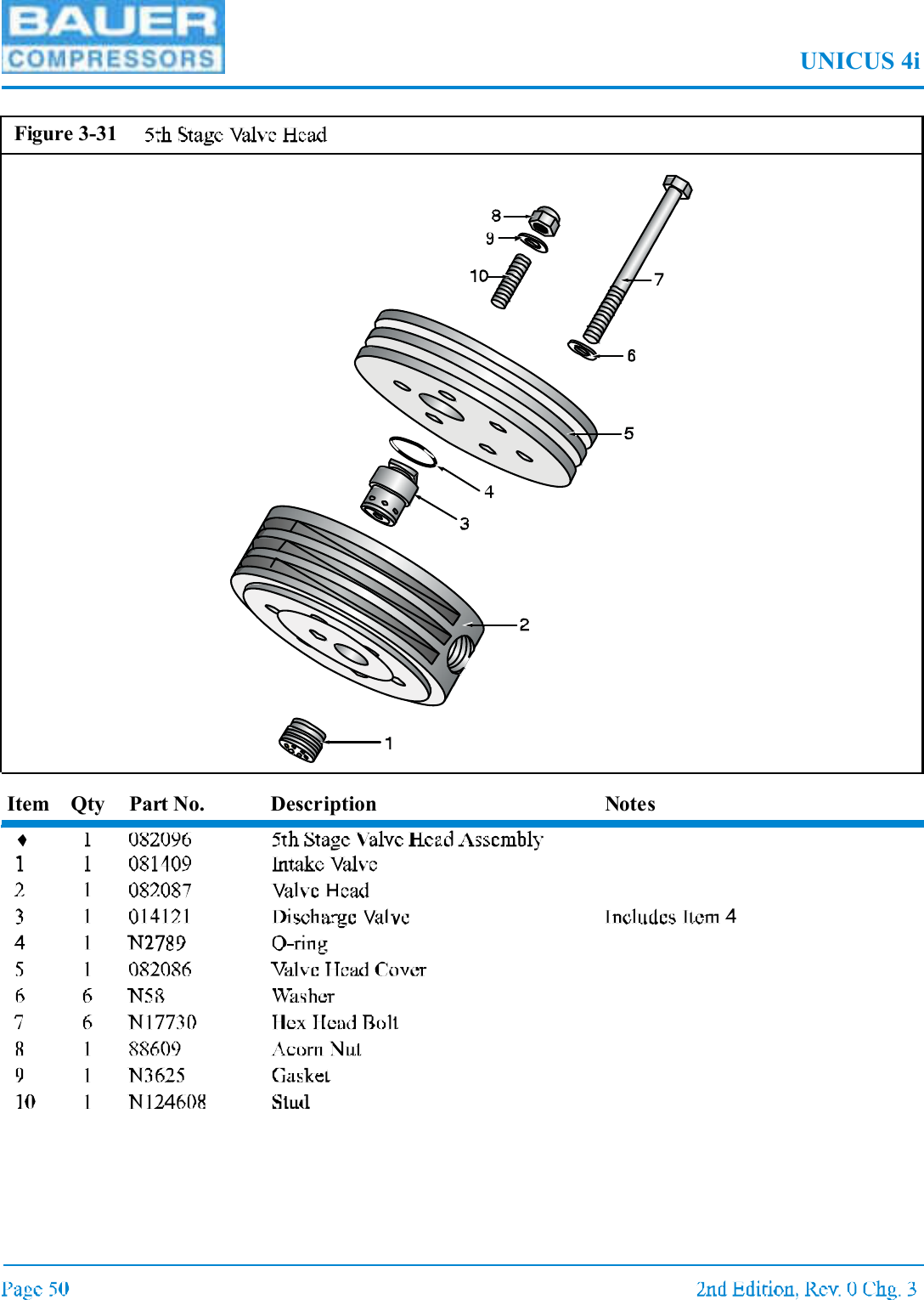 BAUER COMPRESSORS

UNICUS 4i

Figure 3-31 5th Stage Valve Head

8
9
10
7
6
5
4
3
2
1

| Item | Qty | Part No. | Description | Notes |
|---|---|---|---|---|
| ♦ | 1 | 082096 | 5th Stage Valve Head Assembly | |
| 1 | 1 | 081409 | Intake Valve | |
| 2 | 1 | 082087 | Valve Head | |
| 3 | 1 | 014121 | Discharge Valve | Includes Item 4 |
| 4 | 1 | N2789 | O-ring | |
| 5 | 1 | 082086 | Valve Head Cover | |
| 6 | 6 | N58 | Washer | |
| 7 | 6 | N17730 | Hex Head Bolt | |
| 8 | 1 | 88609 | Acorn Nut | |
| 9 | 1 | N3625 | Gasket | |
| 10 | 1 | N124608 | Stud | |

Page 50

2nd Edition, Rev. 0 Chg. 3