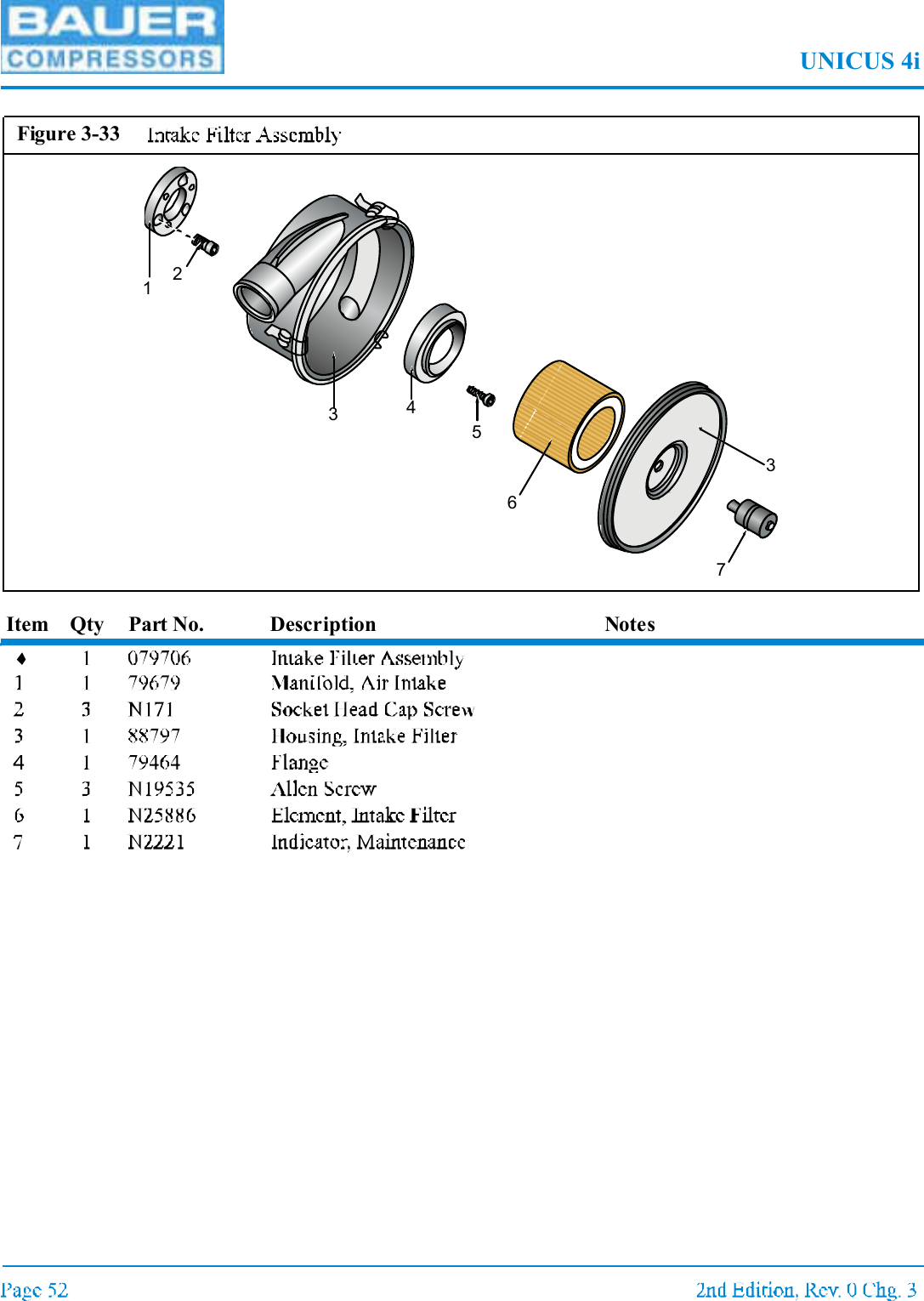 BAUER COMPRESSORS

UNICUS 4i

Figure 3-33 Intake Filter Assembly

1
2
3
4
5
6
3
7

| Item | Qty | Part No. | Description | Notes |
|---|---|---|---|---|
| ♦ | 1 | 079706 | Intake Filter Assembly | |
| 1 | 1 | 79679 | Manifold, Air Intake | |
| 2 | 3 | N171 | Socket Head Cap Screw | |
| 3 | 1 | 88797 | Housing, Intake Filter | |
| 4 | 1 | 79464 | Flange | |
| 5 | 3 | N19535 | Allen Screw | |
| 6 | 1 | N25886 | Element, Intake Filter | |
| 7 | 1 | N2221 | Indicator, Maintenance | |

Page 52

2nd Edition, Rev. 0 Chg. 3