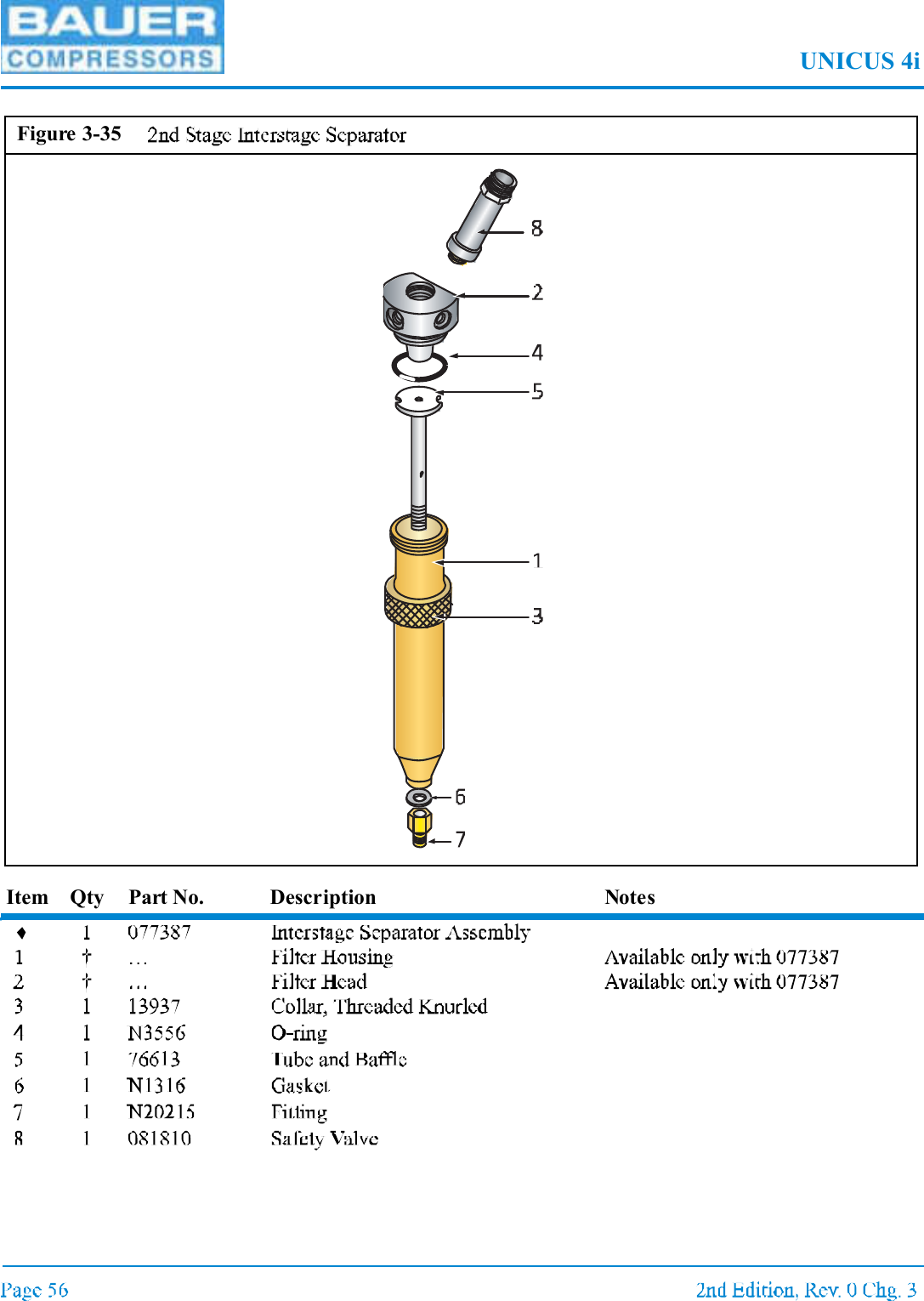 BAUER COMPRESSORS

UNICUS 4i

Figure 3-35 2nd Stage Interstage Separator

8
2
4
5
1
3
6
7

| Item | Qty | Part No. | Description | Notes |
|---|---|---|---|---|
| ♦ | 1 | 077387 | Interstage Separator Assembly | |
| 1 | † | … | Filter Housing | Available only with 077387 |
| 2 | † | … | Filter Head | Available only with 077387 |
| 3 | 1 | 13937 | Collar, Threaded Knurled | |
| 4 | 1 | N3556 | O-ring | |
| 5 | 1 | 76613 | Tube and Baffle | |
| 6 | 1 | N1316 | Gasket | |
| 7 | 1 | N20215 | Fitting | |
| 8 | 1 | 081810 | Safety Valve | |

Page 56

2nd Edition, Rev. 0 Chg. 3