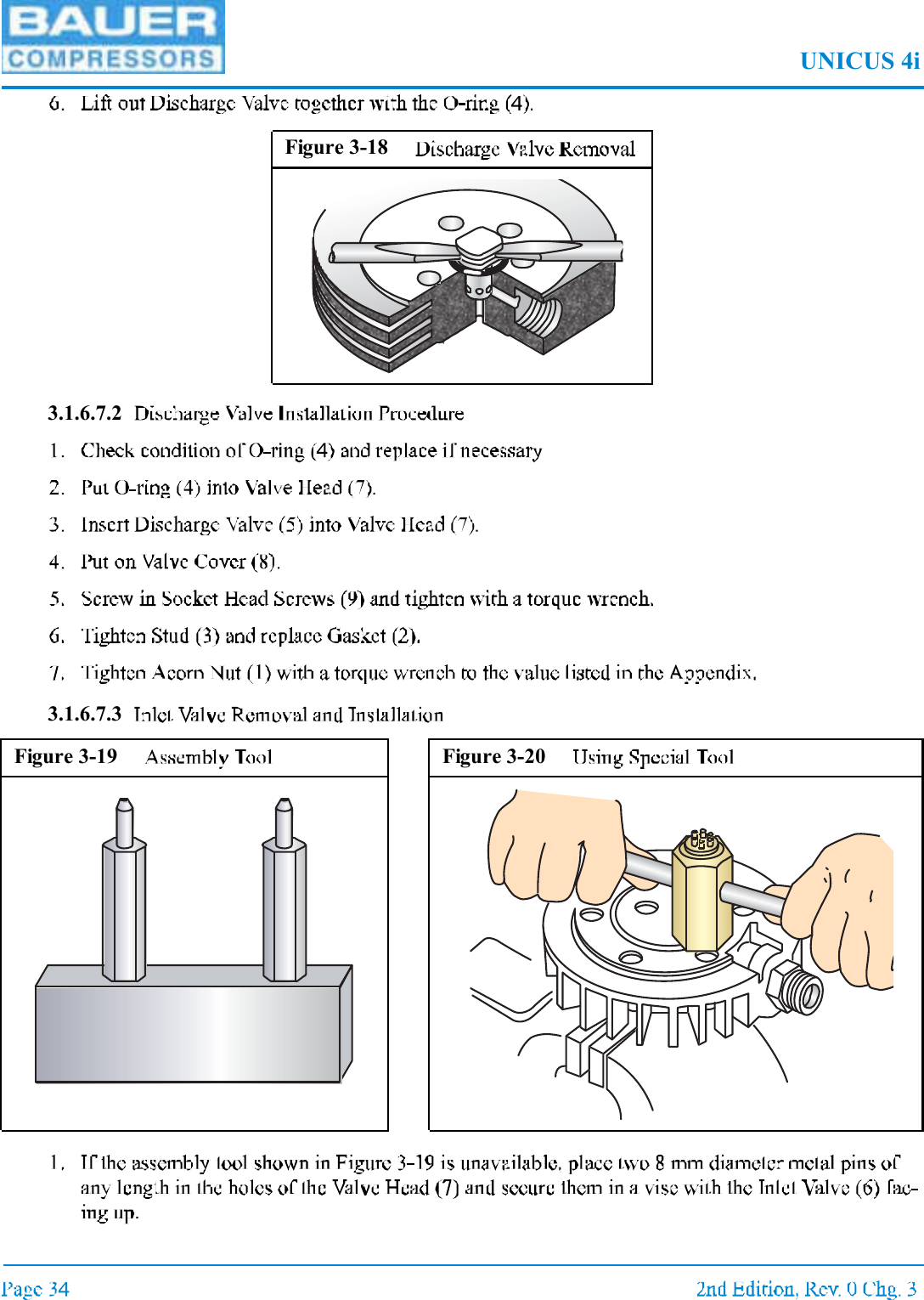 BAUER COMPRESSORS

UNICUS 4i

6. Lift out Discharge Valve together with the O-ring (4).

Figure 3-18 Discharge Valve Removal

3.1.6.7.2 Discharge Valve Installation Procedure

1. Check condition of O-ring (4) and replace if necessary

2. Put O-ring (4) into Valve Head (7).

3. Insert Discharge Valve (5) into Valve Head (7).

4. Put on Valve Cover (8).

5. Screw in Socket Head Screws (9) and tighten with a torque wrench.

6. Tighten Stud (3) and replace Gasket (2).

7. Tighten Acorn Nut (1) with a torque wrench to the value listed in the Appendix.

3.1.6.7.3 Inlet Valve Removal and Installation

Figure 3-19 Assembly Tool

Figure 3-20 Using Special Tool

1. If the assembly tool shown in Figure 3-19 is unavailable, place two 8 mm diameter metal pins of any length in the holes of the Valve Head (7) and secure them in a vise with the Inlet Valve (6) facing up.

Page 34

2nd Edition, Rev. 0 Chg. 3