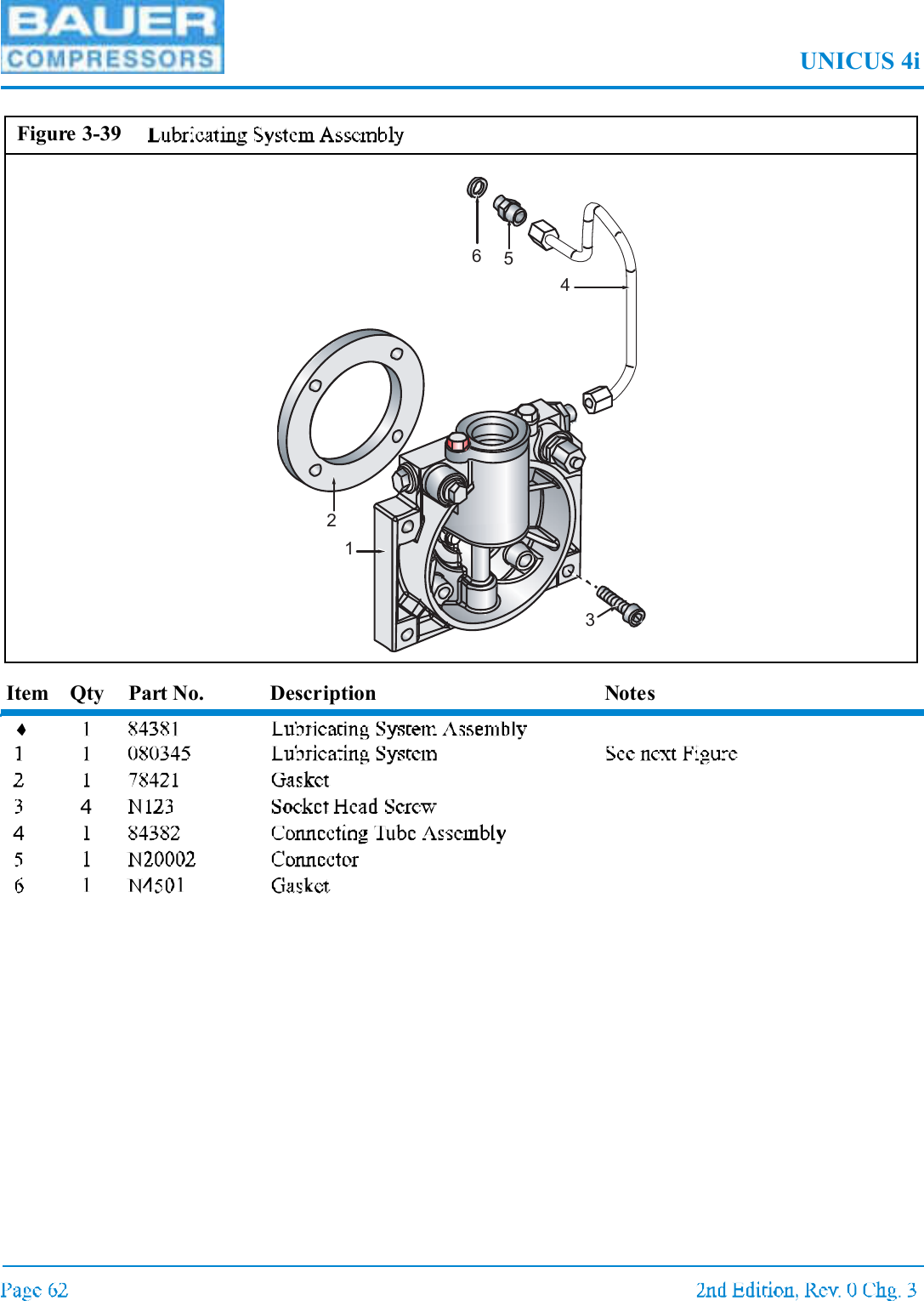 BAUER
COMPRESSORS

UNICUS 4i

Figure 3-39 Lubricating System Assembly

6 5 4 2 1 3

| Item | Qty | Part No. | Description | Notes |
|---|---|---|---|---|
| ♦ | 1 | 84381 | Lubricating System Assembly | |
| 1 | 1 | 080345 | Lubricating System | See next Figure |
| 2 | 1 | 78421 | Gasket | |
| 3 | 4 | N123 | Socket Head Screw | |
| 4 | 1 | 84382 | Connecting Tube Assembly | |
| 5 | 1 | N20002 | Connector | |
| 6 | 1 | N4501 | Gasket | |

Page 62

2nd Edition, Rev. 0 Chg. 3