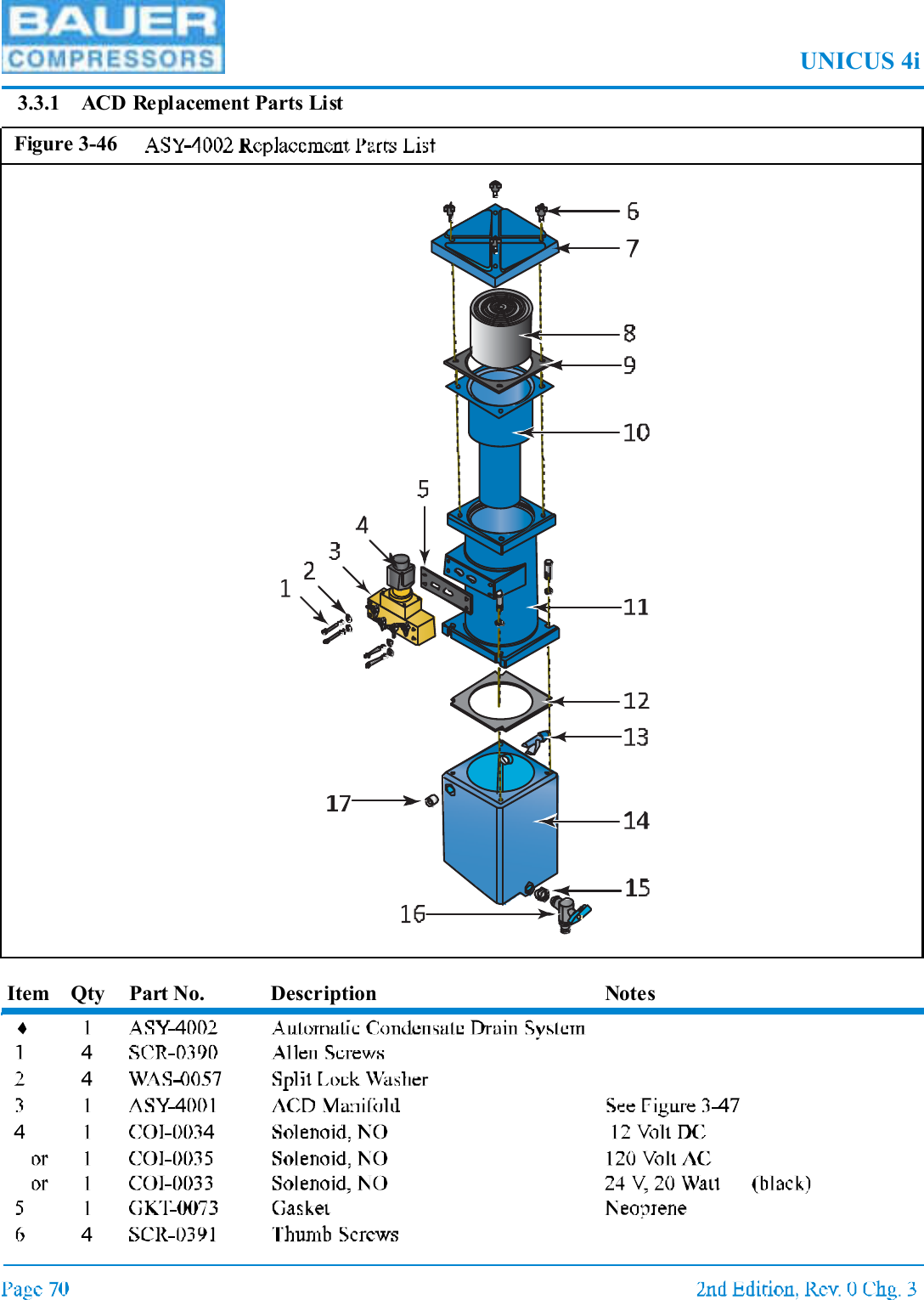 BAUER
COMPRESSORS

UNICUS 4i

3.3.1 ACD Replacement Parts List

Figure 3-46 ASY-4002 Replacement Parts List

6
7
8
9
10
5
4
3
2
1
11
12
13
17
14
15
16

| Item | Qty | Part No. | Description | Notes |
|---|---|---|---|---|
| ♦ | 1 | ASY-4002 | Automatic Condensate Drain System | |
| 1 | 4 | SCR-0390 | Allen Screws | |
| 2 | 4 | WAS-0057 | Split Lock Washer | |
| 3 | 1 | ASY-4001 | ACD Manifold | See Figure 3-47 |
| 4 | 1 | COI-0034 | Solenoid, NO | 12 Volt DC |
| or | 1 | COI-0035 | Solenoid, NO | 120 Volt AC |
| or | 1 | COI-0033 | Solenoid, NO | 24 V, 20 Watt (black) |
| 5 | 1 | GKT-0073 | Gasket | Neoprene |
| 6 | 4 | SCR-0391 | Thumb Screws | |

Page 70

2nd Edition, Rev. 0 Chg. 3