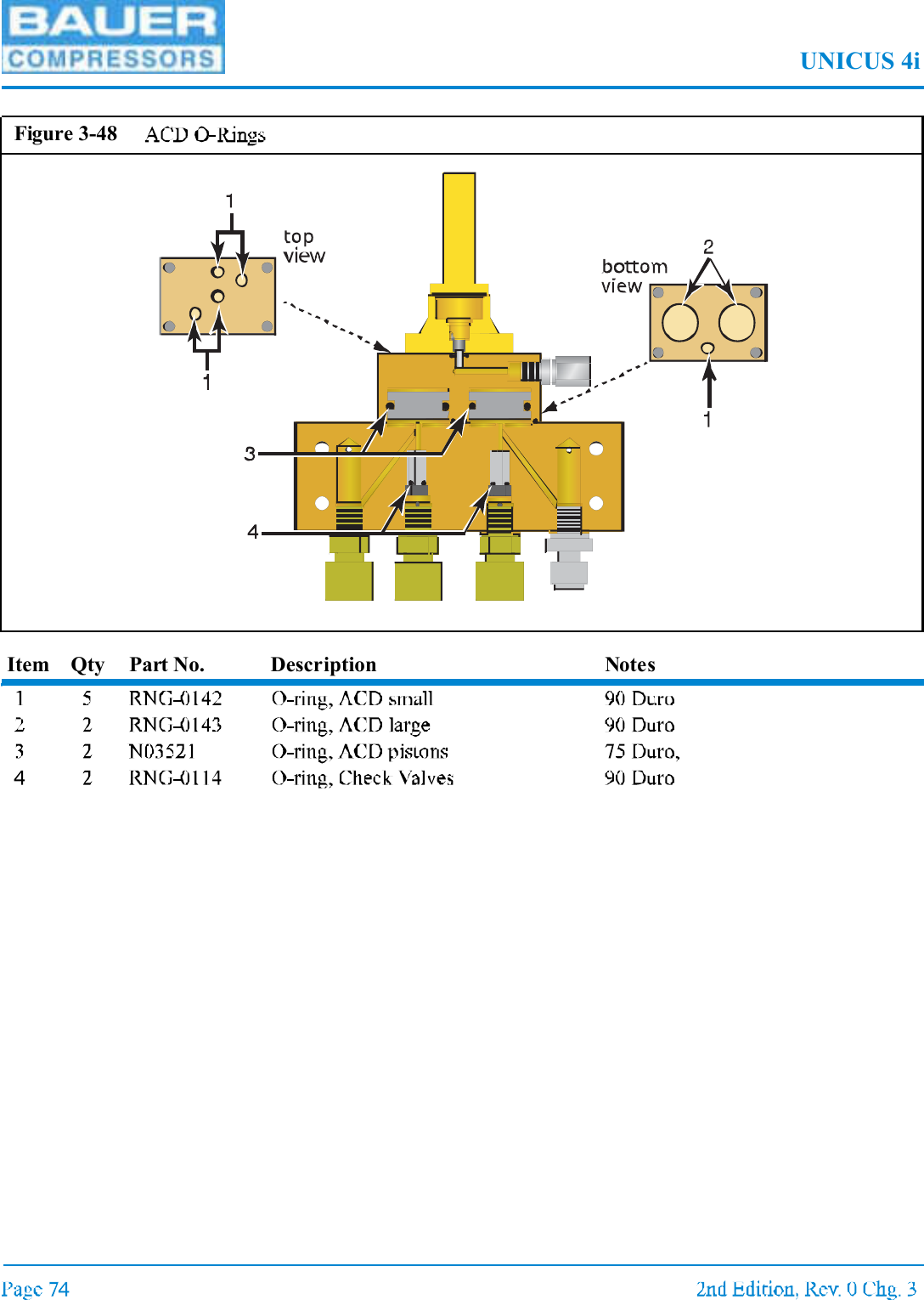 BAUER COMPRESSORS

UNICUS 4i

Figure 3-48 ACD O-Rings

1

top view

1

bottom view

2

1

3

4

| Item | Qty | Part No. | Description | Notes |
|---|---|---|---|---|
| 1 | 5 | RNG-0142 | O-ring, ACD small | 90 Duro |
| 2 | 2 | RNG-0143 | O-ring, ACD large | 90 Duro |
| 3 | 2 | N03521 | O-ring, ACD pistons | 75 Duro, |
| 4 | 2 | RNG-0114 | O-ring, Check Valves | 90 Duro |

Page 74

2nd Edition, Rev. 0 Chg. 3