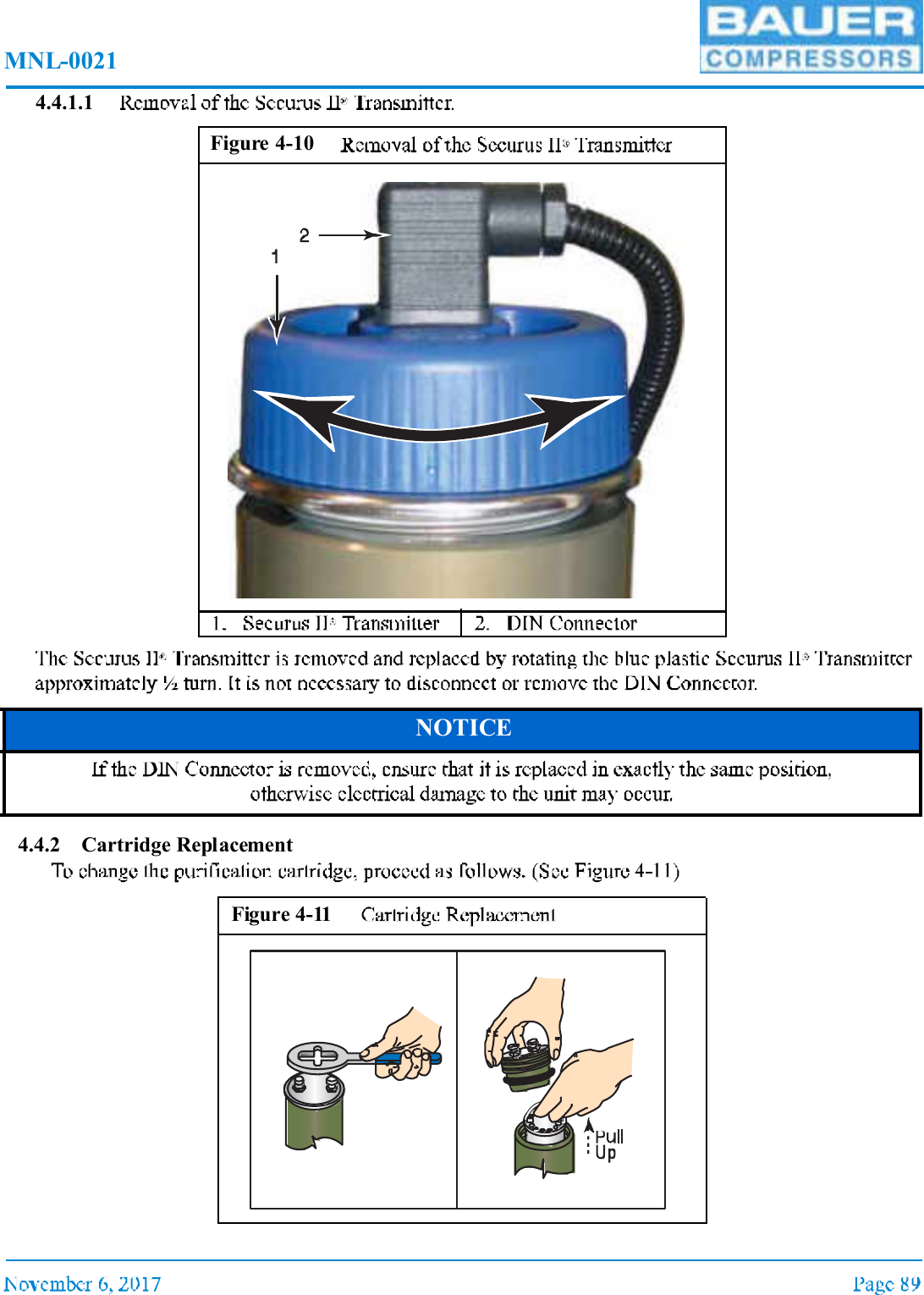 MNL-0021

BAUER COMPRESSORS

4.4.1.1 Removal of the Securus II® Transmitter.

Figure 4-10 Removal of the Securus II® Transmitter

2

1

| 1. Securus II® Transmitter | 2. DIN Connector |
|---|---|

The Securus II® Transmitter is removed and replaced by rotating the blue plastic Securus II® Transmitter approximately ½ turn. It is not necessary to disconnect or remove the DIN Connector.

NOTICE

If the DIN Connector is removed, ensure that it is replaced in exactly the same position, otherwise electrical damage to the unit may occur.

4.4.2 Cartridge Replacement

To change the purification cartridge, proceed as follows. (See Figure 4-11)

Figure 4-11 Cartridge Replacement

Pull Up

November 6, 2017

Page 89