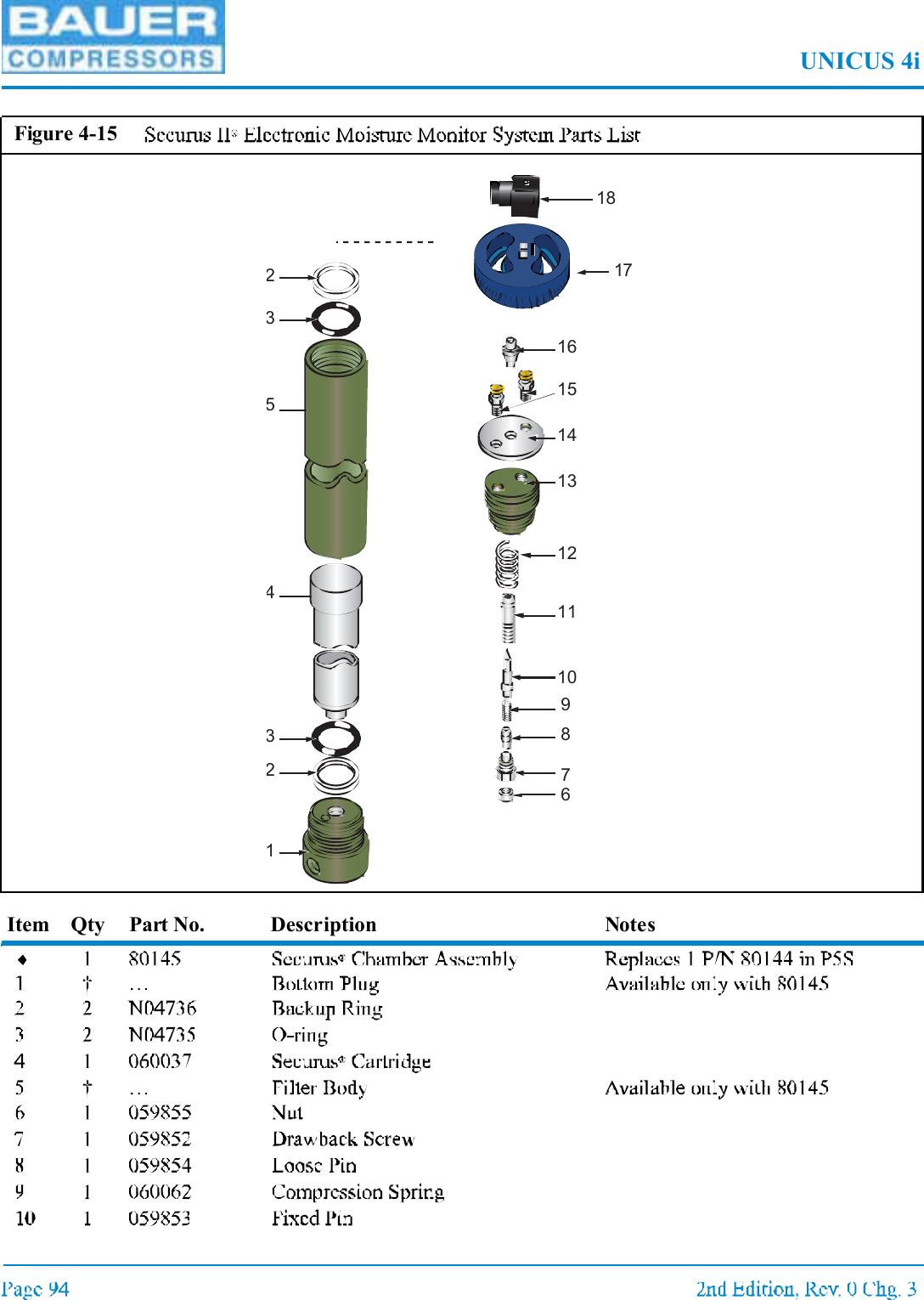 BAUER COMPRESSORS

UNICUS 4i

Figure 4-15 Securus II® Electronic Moisture Monitor System Parts List

18
17
2
3
16
15
5
14
13
12
4
11
10
9
3
8
2
7
6
1

| Item | Qty | Part No. | Description | Notes |
|---|---|---|---|---|
| ♦ | 1 | 80145 | Securus® Chamber Assembly | Replaces 1 P/N 80144 in P5S |
| 1 | † | … | Bottom Plug | Available only with 80145 |
| 2 | 2 | N04736 | Backup Ring | |
| 3 | 2 | N04735 | O-ring | |
| 4 | 1 | 060037 | Securus® Cartridge | |
| 5 | † | … | Filter Body | Available only with 80145 |
| 6 | 1 | 059855 | Nut | |
| 7 | 1 | 059852 | Drawback Screw | |
| 8 | 1 | 059854 | Loose Pin | |
| 9 | 1 | 060062 | Compression Spring | |
| 10 | 1 | 059853 | Fixed Pin | |

Page 94

2nd Edition, Rev. 0 Chg. 3