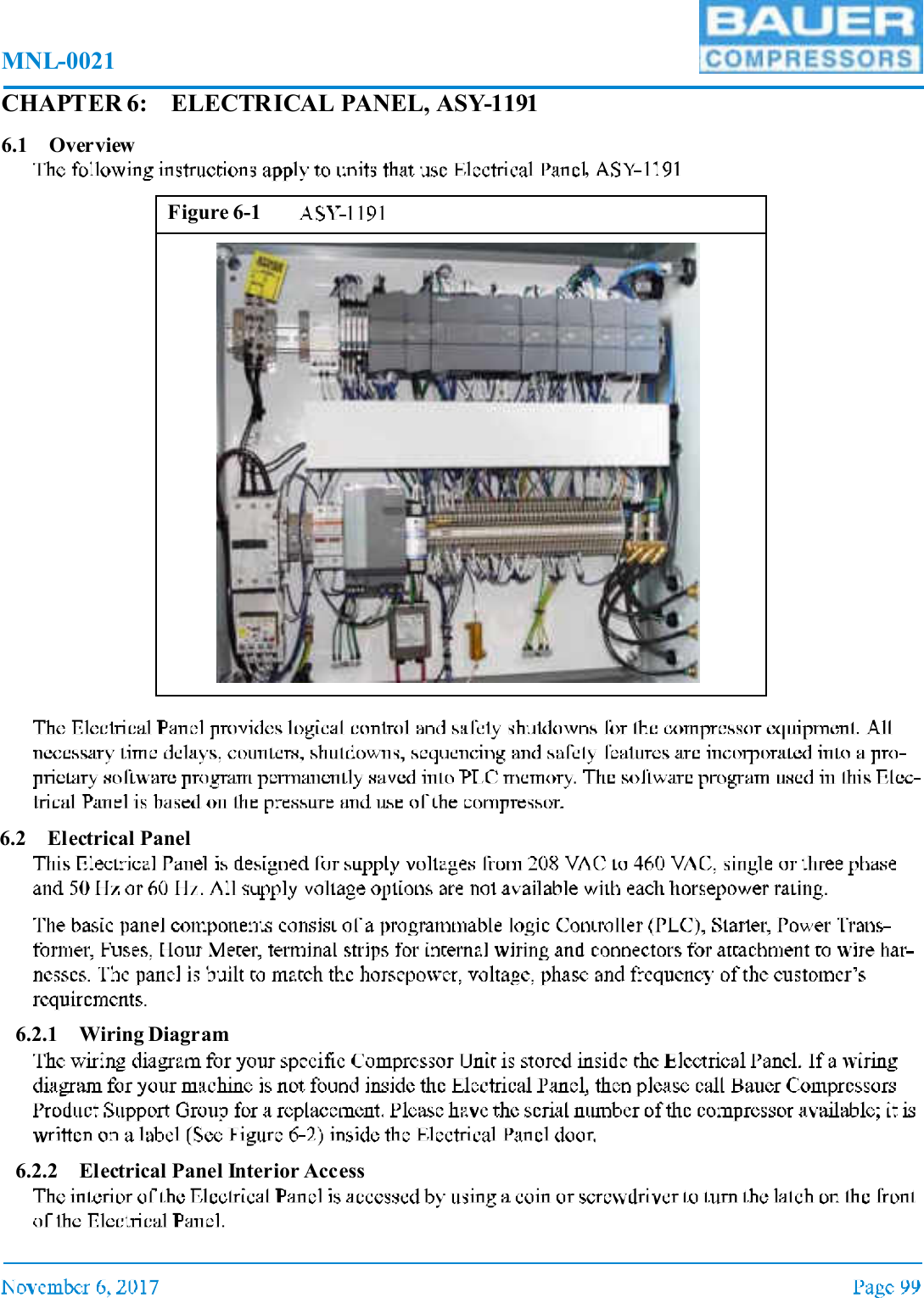 MNL-0021

BAUER
COMPRESSORS

CHAPTER 6: ELECTRICAL PANEL, ASY-1191

6.1 Overview
The following instructions apply to units that use Electrical Panel, ASY-1191

Figure 6-1 ASY-1191

The Electrical Panel provides logical control and safety shutdowns for the compressor equipment. All necessary time delays, counters, shutdowns, sequencing and safety features are incorporated into a proprietary software program permanently saved into PLC memory. The software program used in this Electrical Panel is based on the pressure and use of the compressor.

6.2 Electrical Panel
This Electrical Panel is designed for supply voltages from 208 VAC to 460 VAC, single or three phase and 50 Hz or 60 Hz. All supply voltage options are not available with each horsepower rating.

The basic panel components consist of a programmable logic Controller (PLC), Starter, Power Transformer, Fuses, Hour Meter, terminal strips for internal wiring and connectors for attachment to wire harnesses. The panel is built to match the horsepower, voltage, phase and frequency of the customer's requirements.

6.2.1 Wiring Diagram
The wiring diagram for your specific Compressor Unit is stored inside the Electrical Panel. If a wiring diagram for your machine is not found inside the Electrical Panel, then please call Bauer Compressors Product Support Group for a replacement. Please have the serial number of the compressor available; it is written on a label (See Figure 6-2) inside the Electrical Panel door.

6.2.2 Electrical Panel Interior Access
The interior of the Electrical Panel is accessed by using a coin or screwdriver to turn the latch on the front of the Electrical Panel.

November 6, 2017 Page 99