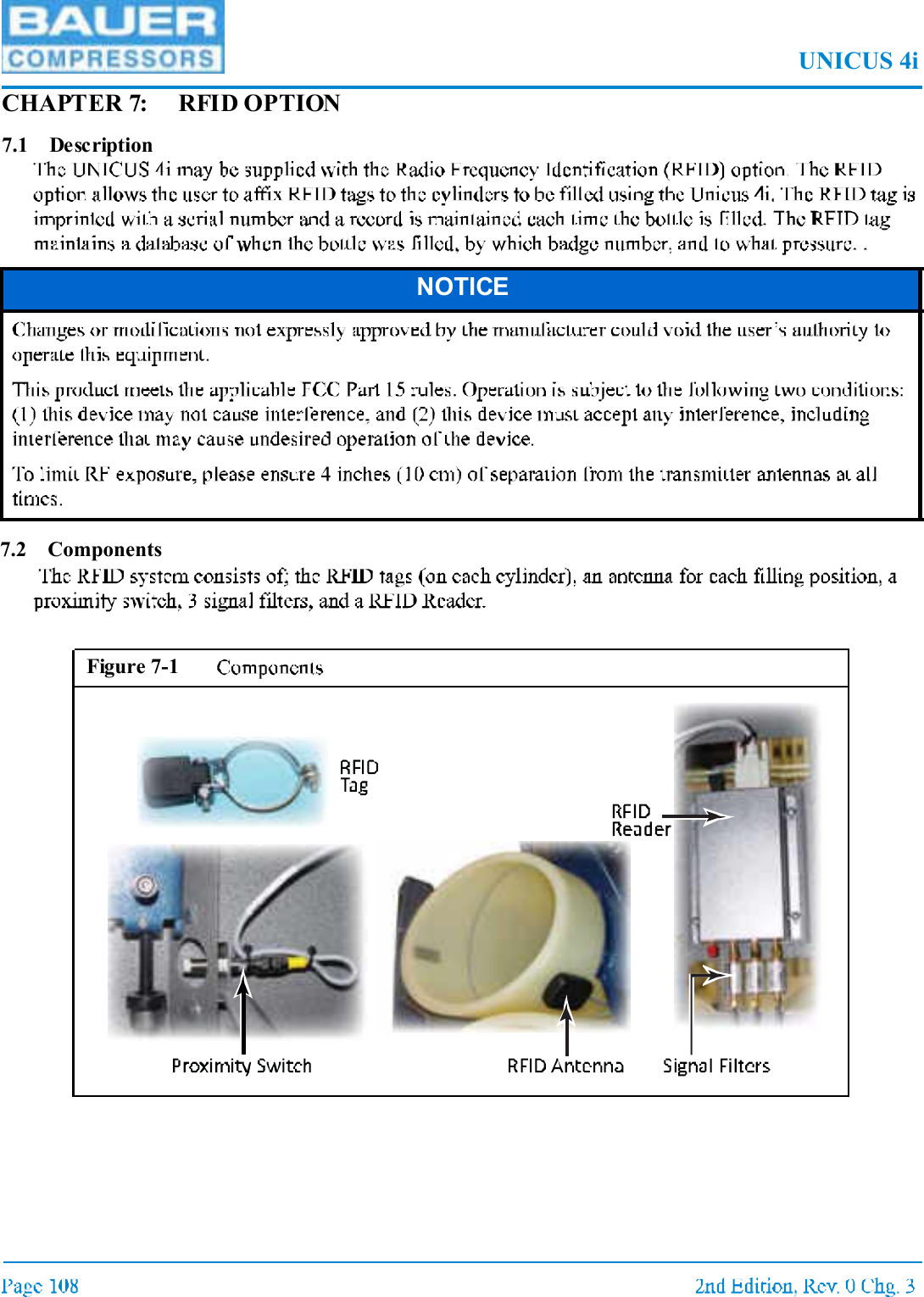 BAUER COMPRESSORS

UNICUS 4i

CHAPTER 7: RFID OPTION

7.1 Description

The UNICUS 4i may be supplied with the Radio Frequency Identification (RFID) option. The RFID option allows the user to affix RFID tags to the cylinders to be filled using the Unicus 4i. The RFID tag is imprinted with a serial number and a record is maintained each time the bottle is filled. The RFID tag maintains a database of when the bottle was filled, by which badge number, and to what pressure. .

NOTICE

Changes or modifications not expressly approved by the manufacturer could void the user's authority to operate this equipment.

This product meets the applicable FCC Part 15 rules. Operation is subject to the following two conditions: (1) this device may not cause interference, and (2) this device must accept any interference, including interference that may cause undesired operation of the device.

To limit RF exposure, please ensure 4 inches (10 cm) of separation from the transmitter antennas at all times.

7.2 Components

The RFID system consists of; the RFID tags (on each cylinder), an antenna for each filling position, a proximity switch, 3 signal filters, and a RFID Reader.

Figure 7-1 Components

RFID Tag

RFID Reader

Proximity Switch

RFID Antenna

Signal Filters

Page 108

2nd Edition, Rev. 0 Chg. 3