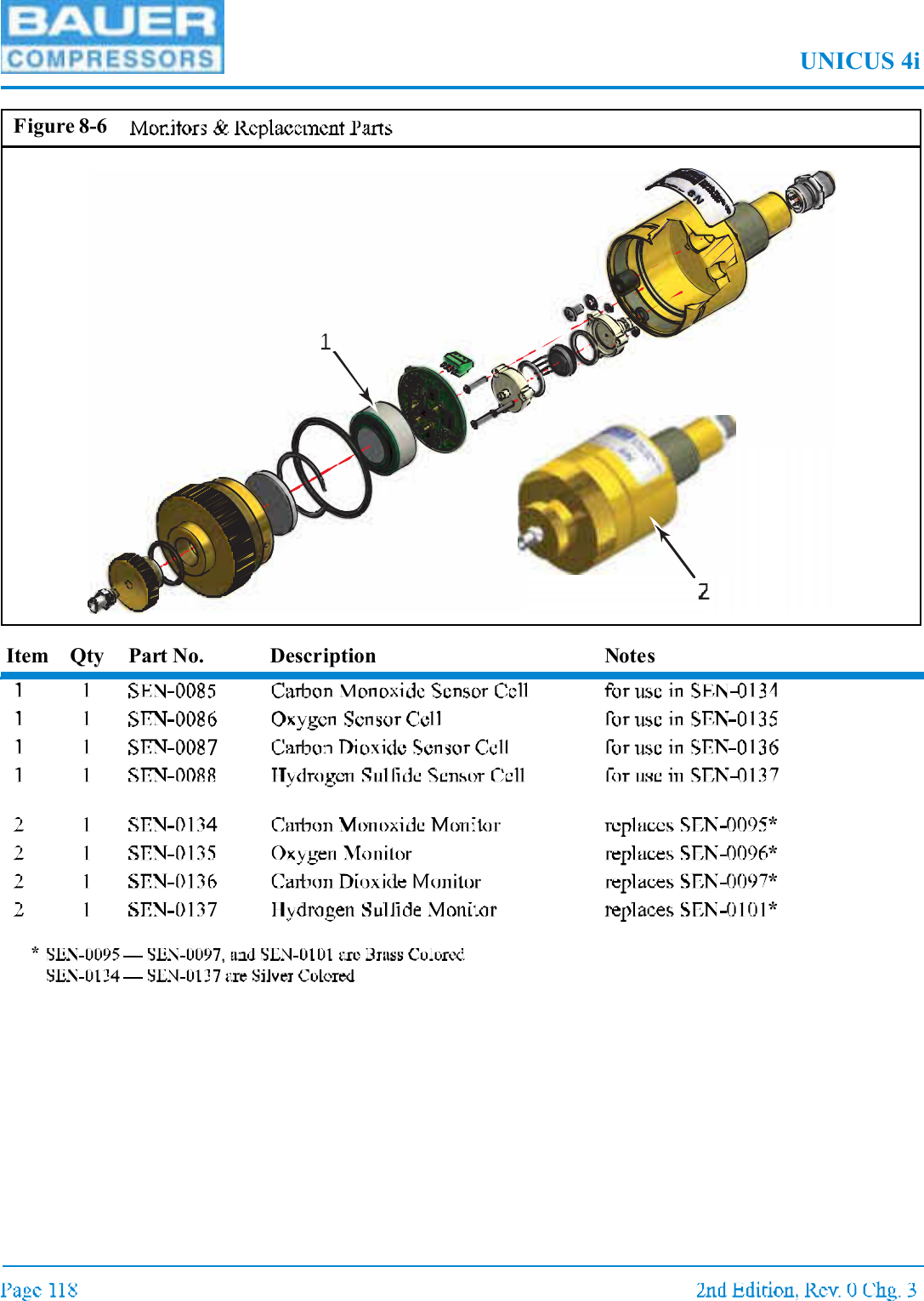 BAUER COMPRESSORS

UNICUS 4i

Figure 8-6 Monitors & Replacement Parts

1

2

| Item | Qty | Part No. | Description | Notes |
|---|---|---|---|---|
| 1 | 1 | SEN-0085 | Carbon Monoxide Sensor Cell | for use in SEN-0134 |
| 1 | 1 | SEN-0086 | Oxygen Sensor Cell | for use in SEN-0135 |
| 1 | 1 | SEN-0087 | Carbon Dioxide Sensor Cell | for use in SEN-0136 |
| 1 | 1 | SEN-0088 | Hydrogen Sulfide Sensor Cell | for use in SEN-0137 |
| 2 | 1 | SEN-0134 | Carbon Monoxide Monitor | replaces SEN-0095* |
| 2 | 1 | SEN-0135 | Oxygen Monitor | replaces SEN-0096* |
| 2 | 1 | SEN-0136 | Carbon Dioxide Monitor | replaces SEN-0097* |
| 2 | 1 | SEN-0137 | Hydrogen Sulfide Monitor | replaces SEN-0101* |

* SEN-0095 — SEN-0097, and SEN-0101 are Brass Colored
SEN-0134 — SEN-0137 are Silver Colored

Page 118

2nd Edition, Rev. 0 Chg. 3