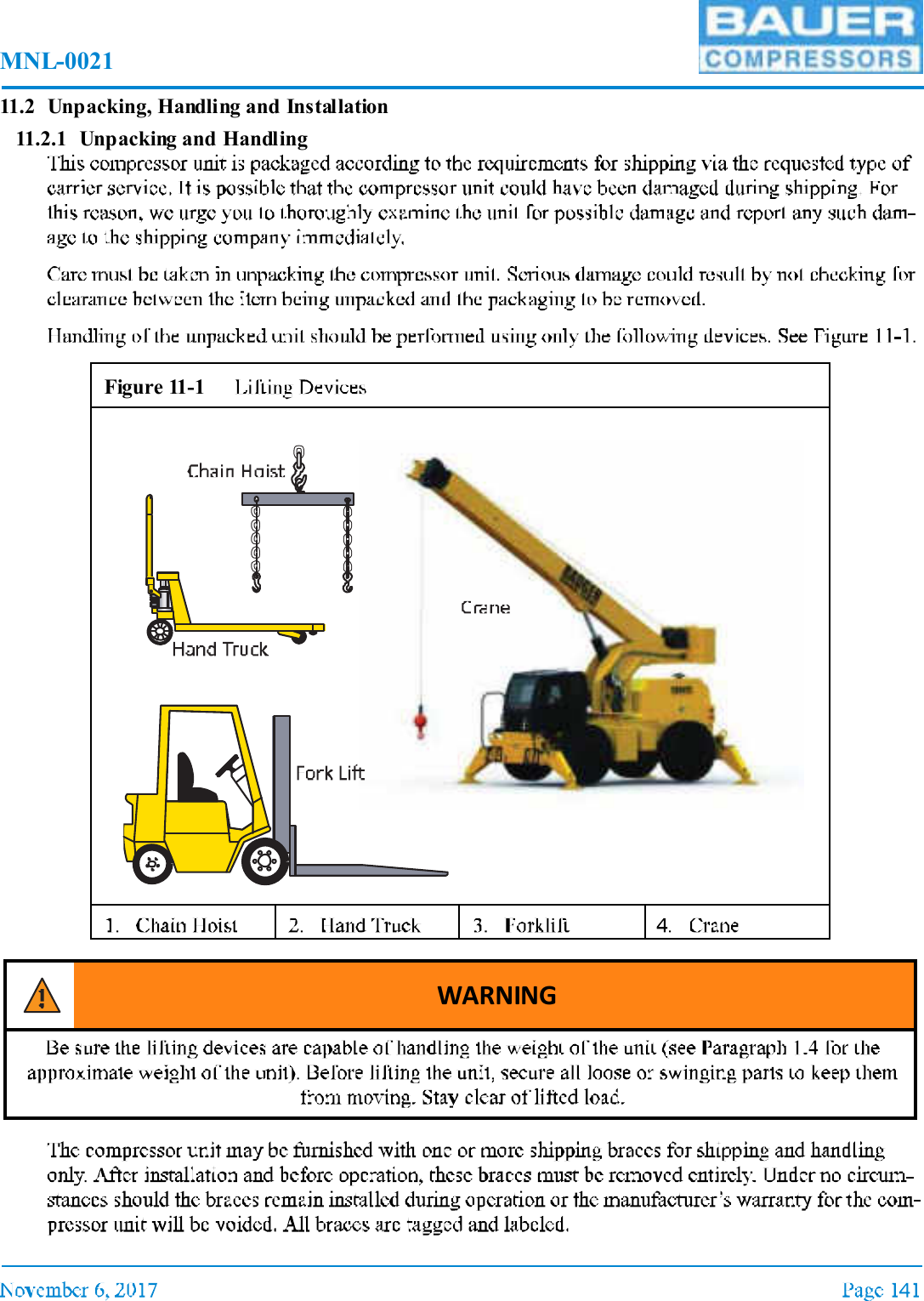 MNL-0021

BAUER COMPRESSORS

11.2 Unpacking, Handling and Installation

11.2.1 Unpacking and Handling

This compressor unit is packaged according to the requirements for shipping via the requested type of carrier service. It is possible that the compressor unit could have been damaged during shipping. For this reason, we urge you to thoroughly examine the unit for possible damage and report any such damage to the shipping company immediately.

Care must be taken in unpacking the compressor unit. Serious damage could result by not checking for clearance between the item being unpacked and the packaging to be removed.

Handling of the unpacked unit should be performed using only the following devices. See Figure 11-1.

Figure 11-1 Lifting Devices

Chain Hoist

Hand Truck

Crane

BAUER

Fork Lift

| 1. Chain Hoist | 2. Hand Truck | 3. Forklift | 4. Crane |
|---|---|---|---|

WARNING

Be sure the lifting devices are capable of handling the weight of the unit (see Paragraph 1.4 for the approximate weight of the unit). Before lifting the unit, secure all loose or swinging parts to keep them from moving. Stay clear of lifted load.

The compressor unit may be furnished with one or more shipping braces for shipping and handling only. After installation and before operation, these braces must be removed entirely. Under no circumstances should the braces remain installed during operation or the manufacturer's warranty for the compressor unit will be voided. All braces are tagged and labeled.

November 6, 2017

Page 141