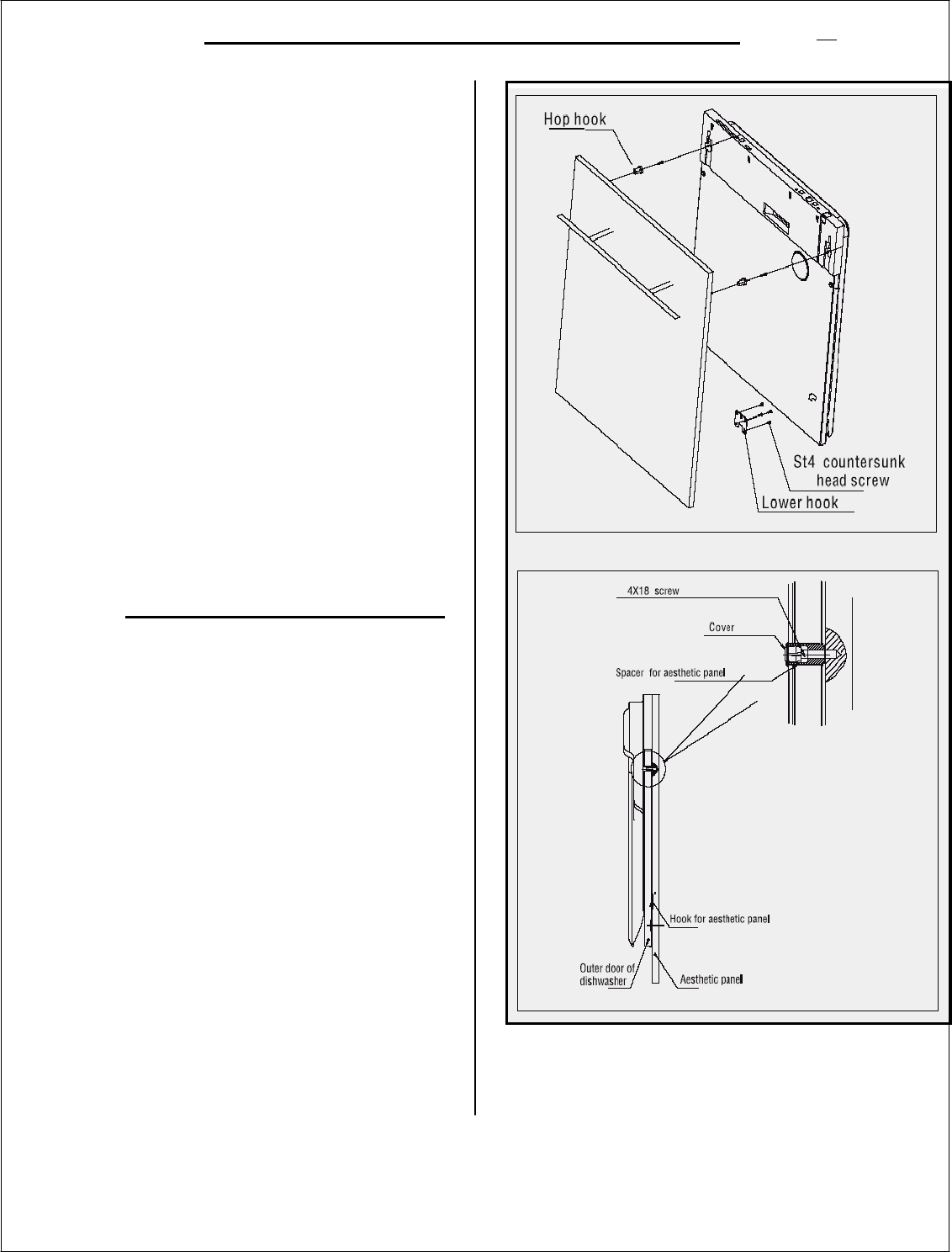 Hop hook

St4 countersunk head screw

Lower hook

4X18 screw

Cover

Spacer for aesthetic panel

Hook for aesthetic panel

Outer door of dishwasher

Aesthetic panel