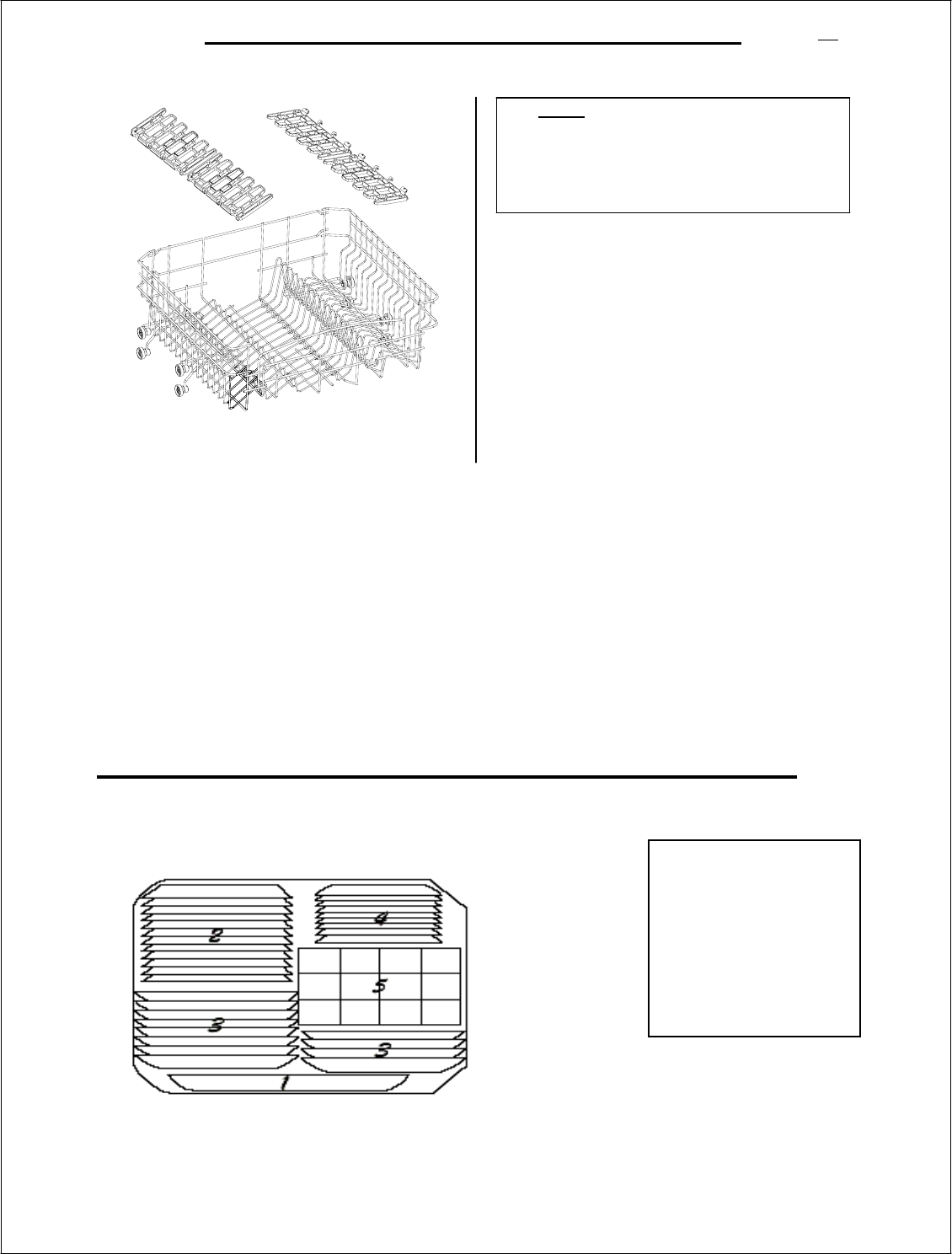 2

4

5

3

3

1