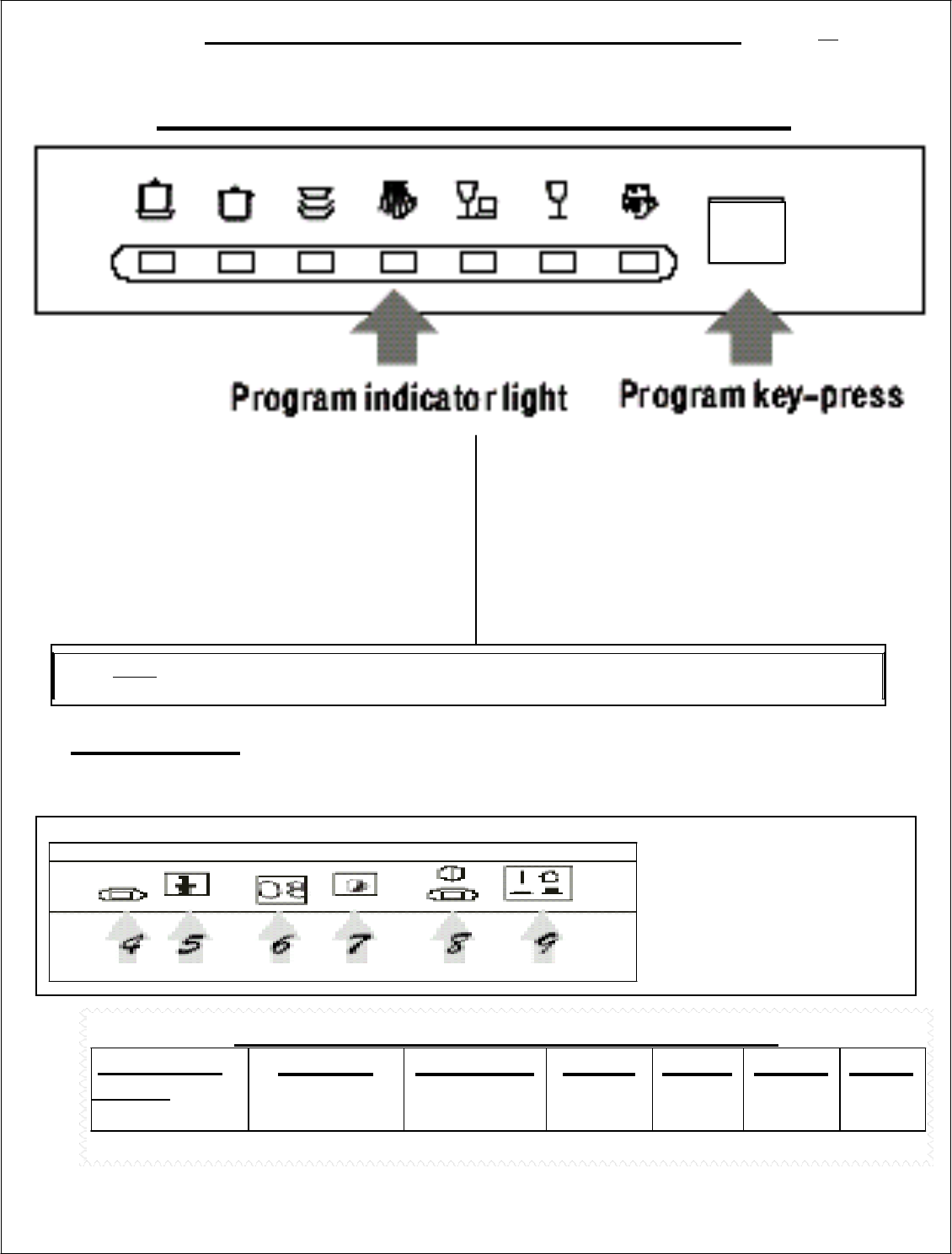 Program indicator light

Program key-press

4 5 6 7 8 9