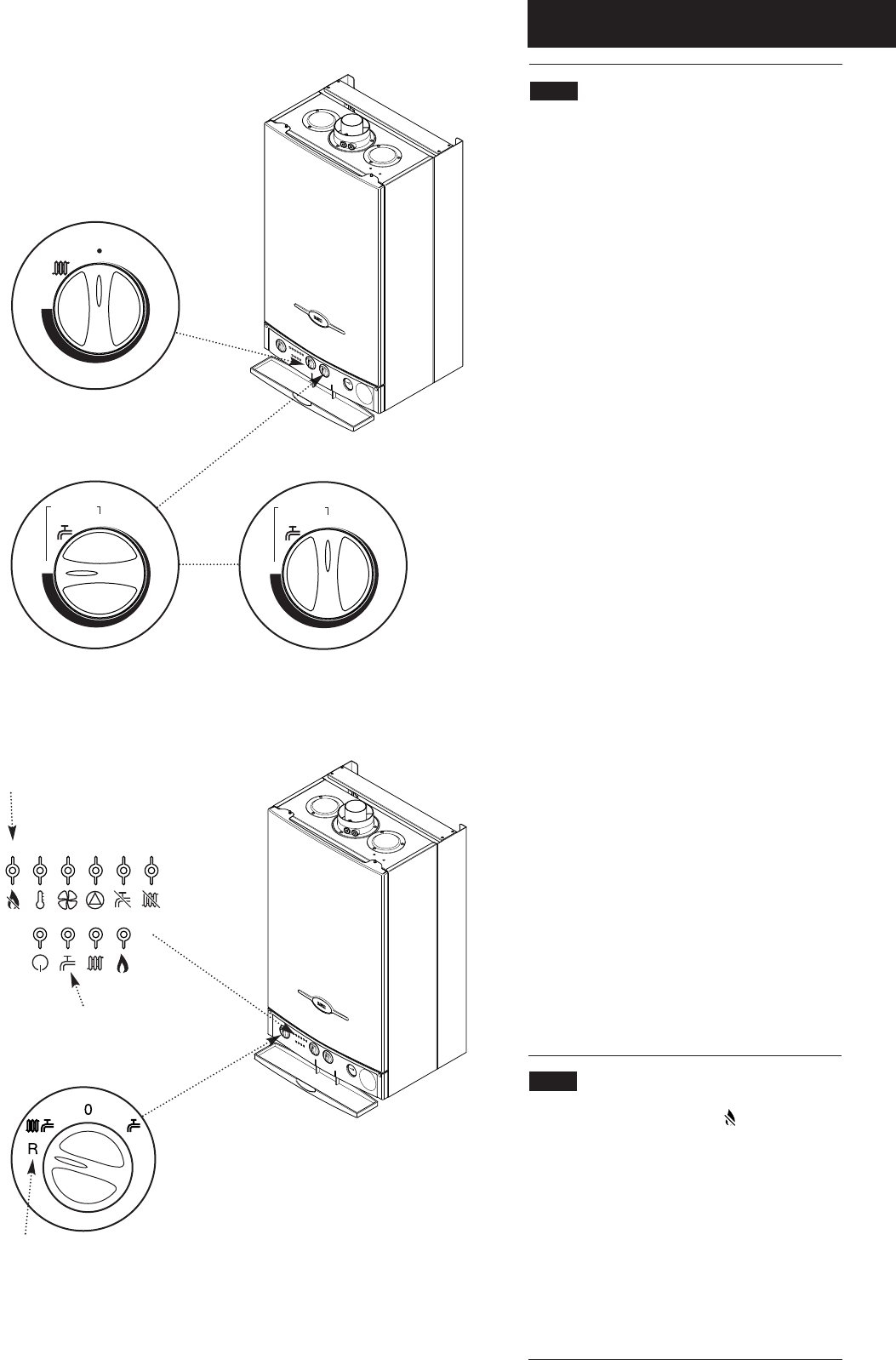 0

R