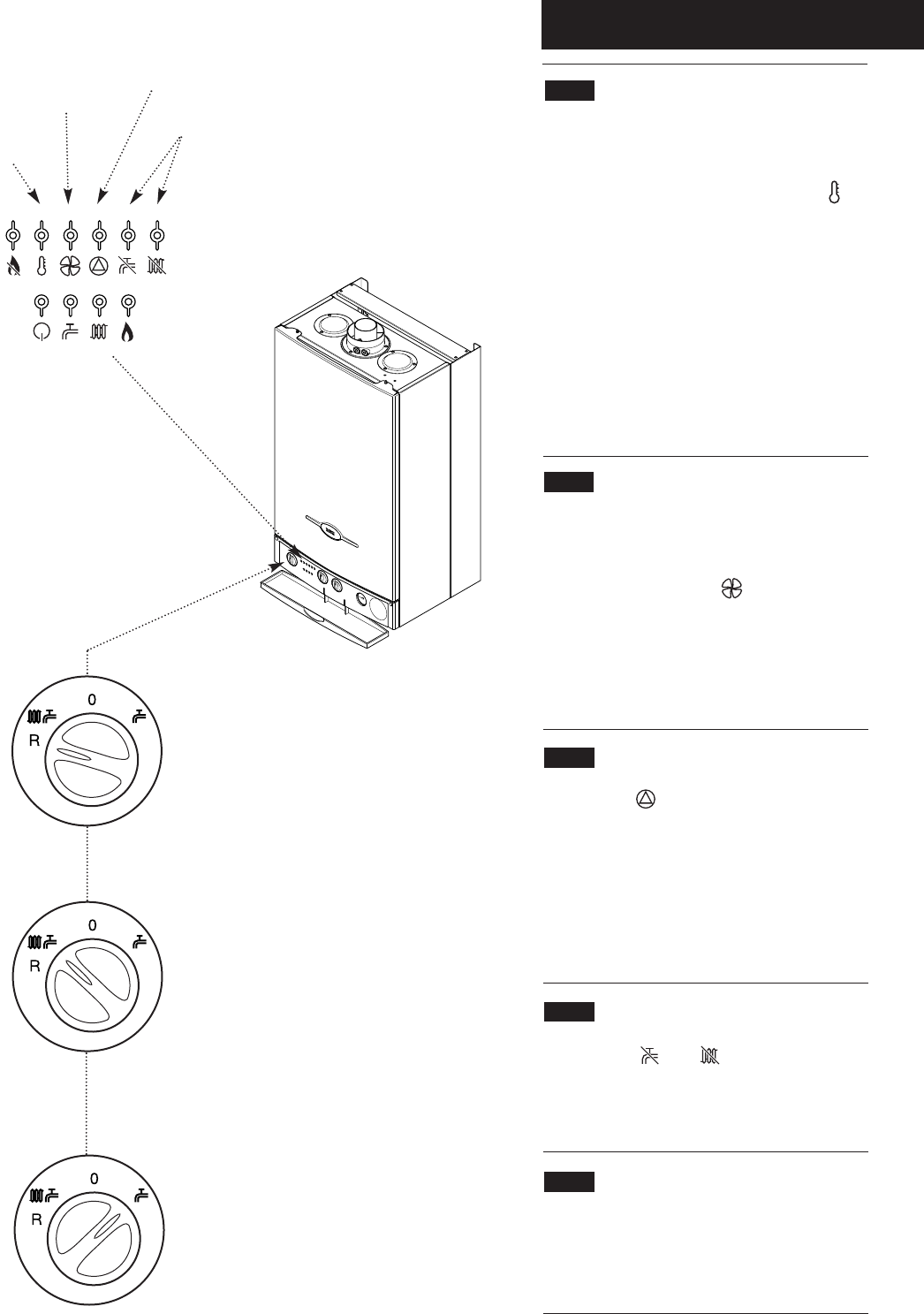 0
R

0
R

0
R