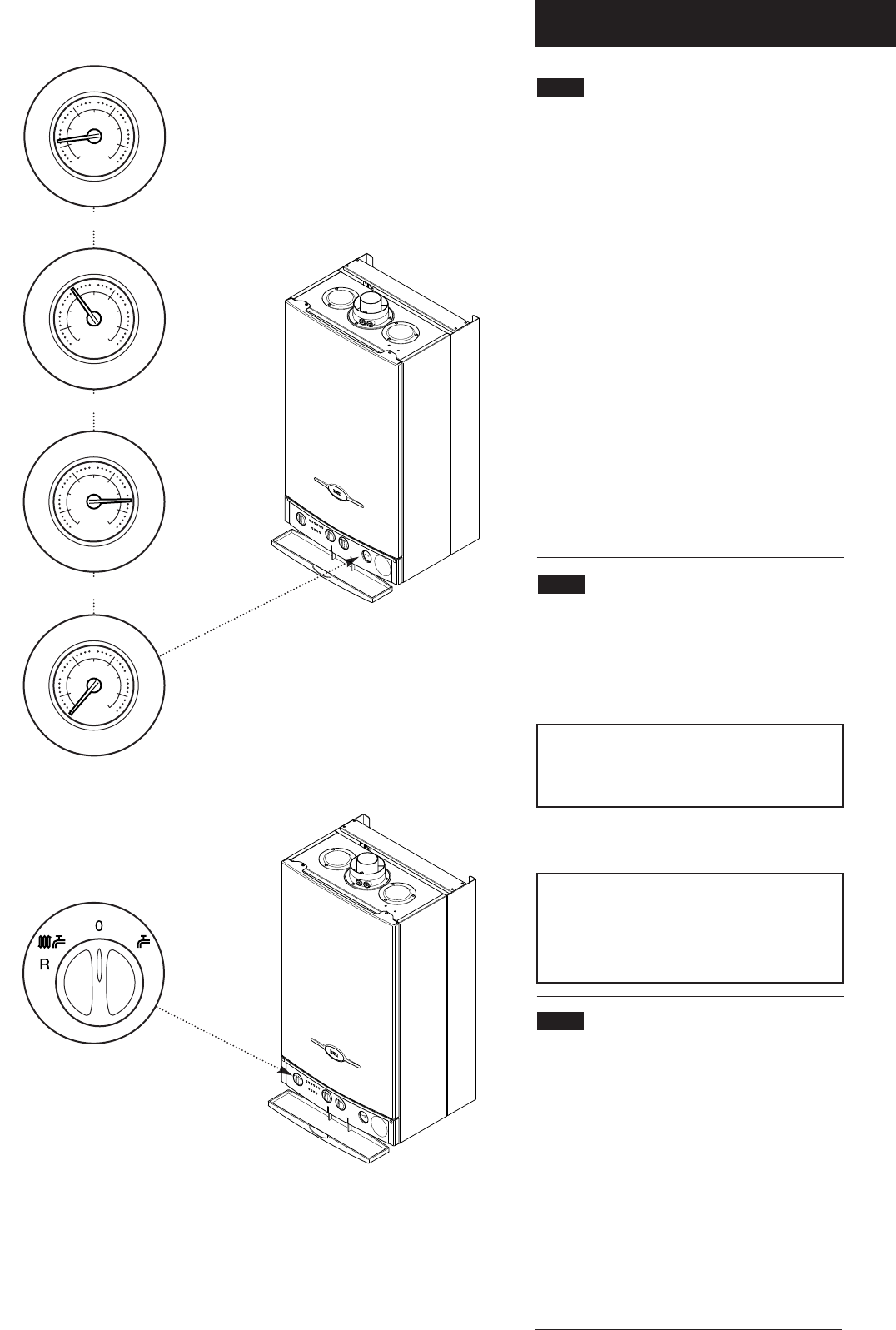 0

R