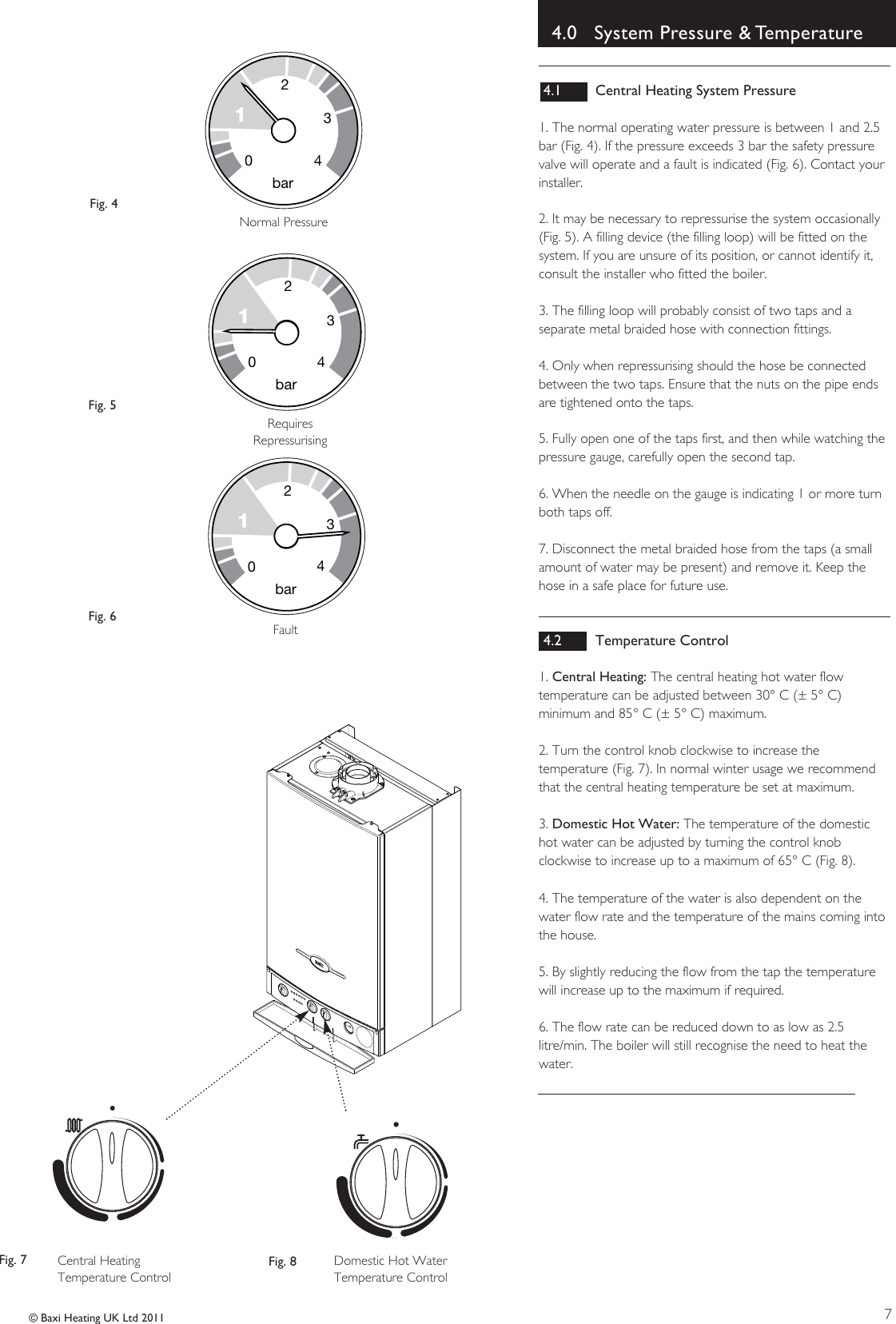 2
1
3
0
4
bar

Fig. 4

Normal Pressure

2
1
3
0
4
bar

Fig. 5

Requires Repressurising

2
1
3
0
4
bar

Fig. 6

Fault

Fig. 7

Central Heating Temperature Control

Fig. 8

Domestic Hot Water Temperature Control

© Baxi Heating UK Ltd 2011

4.0 System Pressure & Temperature

4.1 Central Heating System Pressure

1. The normal operating water pressure is between 1 and 2.5 bar (Fig. 4). If the pressure exceeds 3 bar the safety pressure valve will operate and a fault is indicated (Fig. 6). Contact your installer.

2. It may be necessary to repressurise the system occasionally (Fig. 5). A filling device (the filling loop) will be fitted on the system. If you are unsure of its position, or cannot identify it, consult the installer who fitted the boiler.

3. The filling loop will probably consist of two taps and a separate metal braided hose with connection fittings.

4. Only when repressurising should the hose be connected between the two taps. Ensure that the nuts on the pipe ends are tightened onto the taps.

5. Fully open one of the taps first, and then while watching the pressure gauge, carefully open the second tap.

6. When the needle on the gauge is indicating 1 or more turn both taps off.

7. Disconnect the metal braided hose from the taps (a small amount of water may be present) and remove it. Keep the hose in a safe place for future use.

4.2 Temperature Control

1. Central Heating: The central heating hot water flow temperature can be adjusted between 30° C (± 5° C) minimum and 85° C (± 5° C) maximum.

2. Turn the control knob clockwise to increase the temperature (Fig. 7). In normal winter usage we recommend that the central heating temperature be set at maximum.

3. Domestic Hot Water: The temperature of the domestic hot water can be adjusted by turning the control knob clockwise to increase up to a maximum of 65° C (Fig. 8).

4. The temperature of the water is also dependent on the water flow rate and the temperature of the mains coming into the house.

5. By slightly reducing the flow from the tap the temperature will increase up to the maximum if required.

6. The flow rate can be reduced down to as low as 2.5 litre/min. The boiler will still recognise the need to heat the water.

7