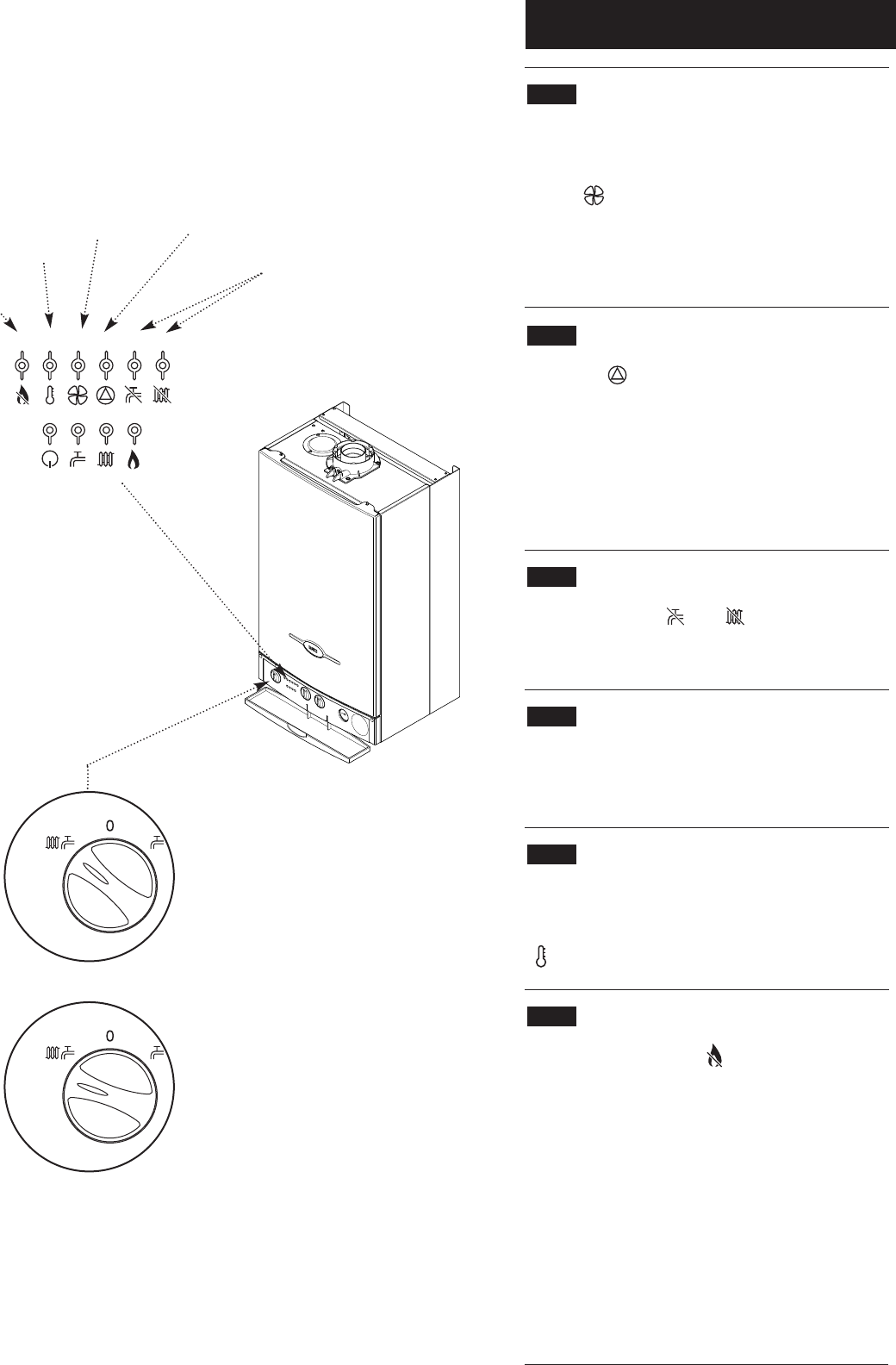 0

0