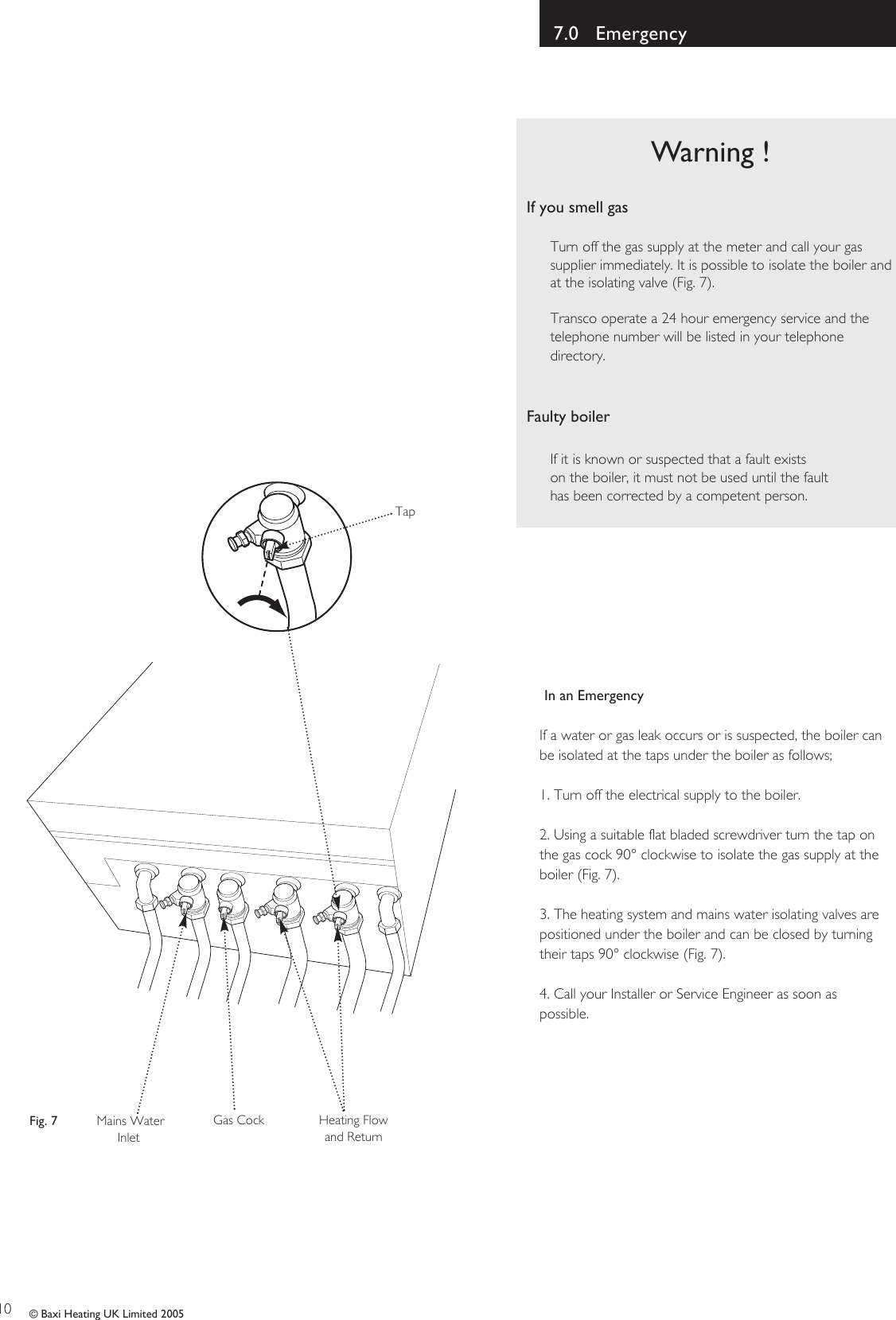 7.0 Emergency

Warning !

If you smell gas

Turn off the gas supply at the meter and call your gas supplier immediately. It is possible to isolate the boiler and at the isolating valve (Fig. 7).

Transco operate a 24 hour emergency service and the telephone number will be listed in your telephone directory.

Faulty boiler

If it is known or suspected that a fault exists on the boiler, it must not be used until the fault has been corrected by a competent person.

Tap

In an Emergency

If a water or gas leak occurs or is suspected, the boiler can be isolated at the taps under the boiler as follows;

1. Turn off the electrical supply to the boiler.

2. Using a suitable flat bladed screwdriver turn the tap on the gas cock 90° clockwise to isolate the gas supply at the boiler (Fig. 7).

3. The heating system and mains water isolating valves are positioned under the boiler and can be closed by turning their taps 90° clockwise (Fig. 7).

4. Call your Installer or Service Engineer as soon as possible.

Fig. 7 Mains Water Inlet Gas Cock Heating Flow and Return

10 © Baxi Heating UK Limited 2005