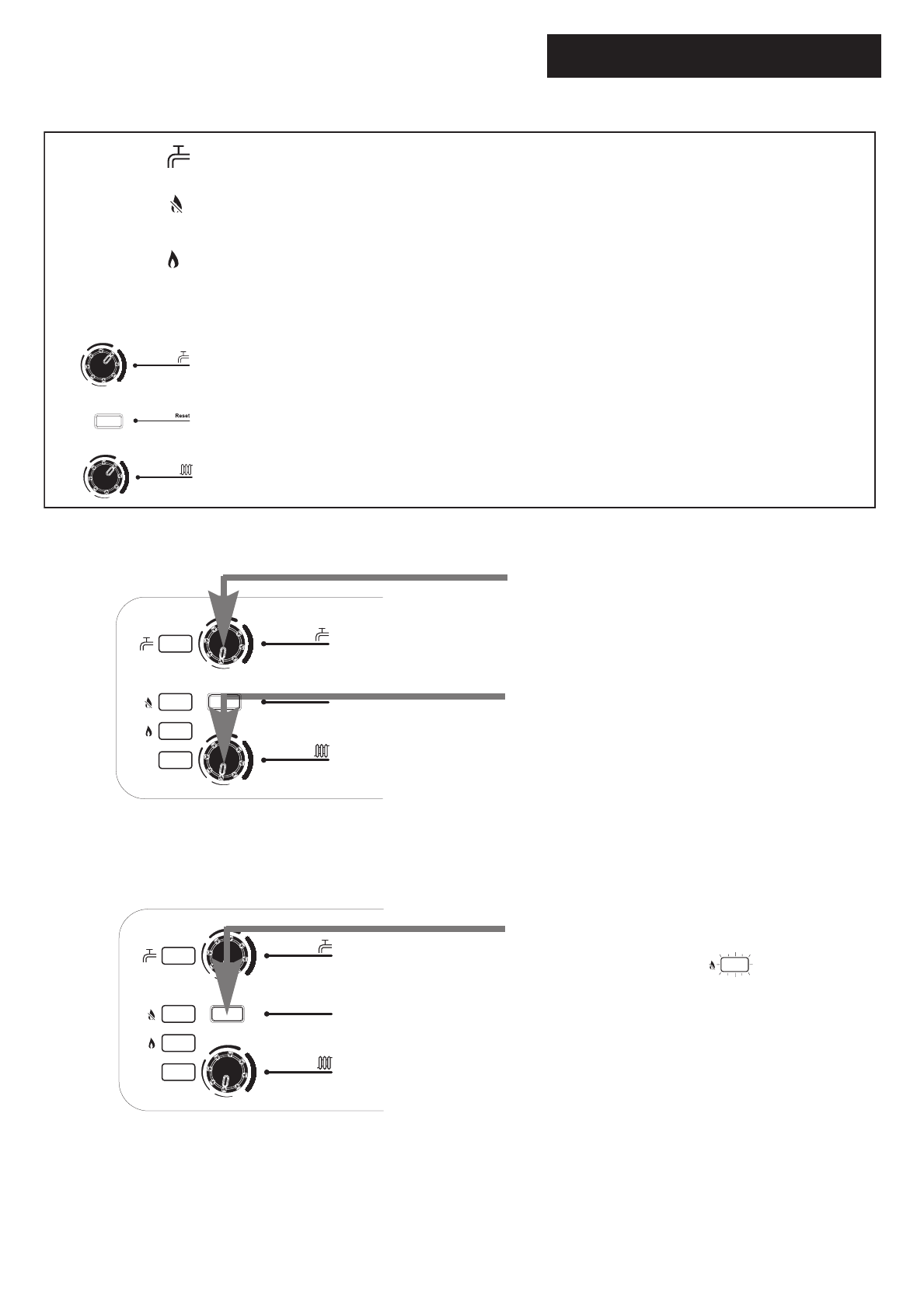 Reset