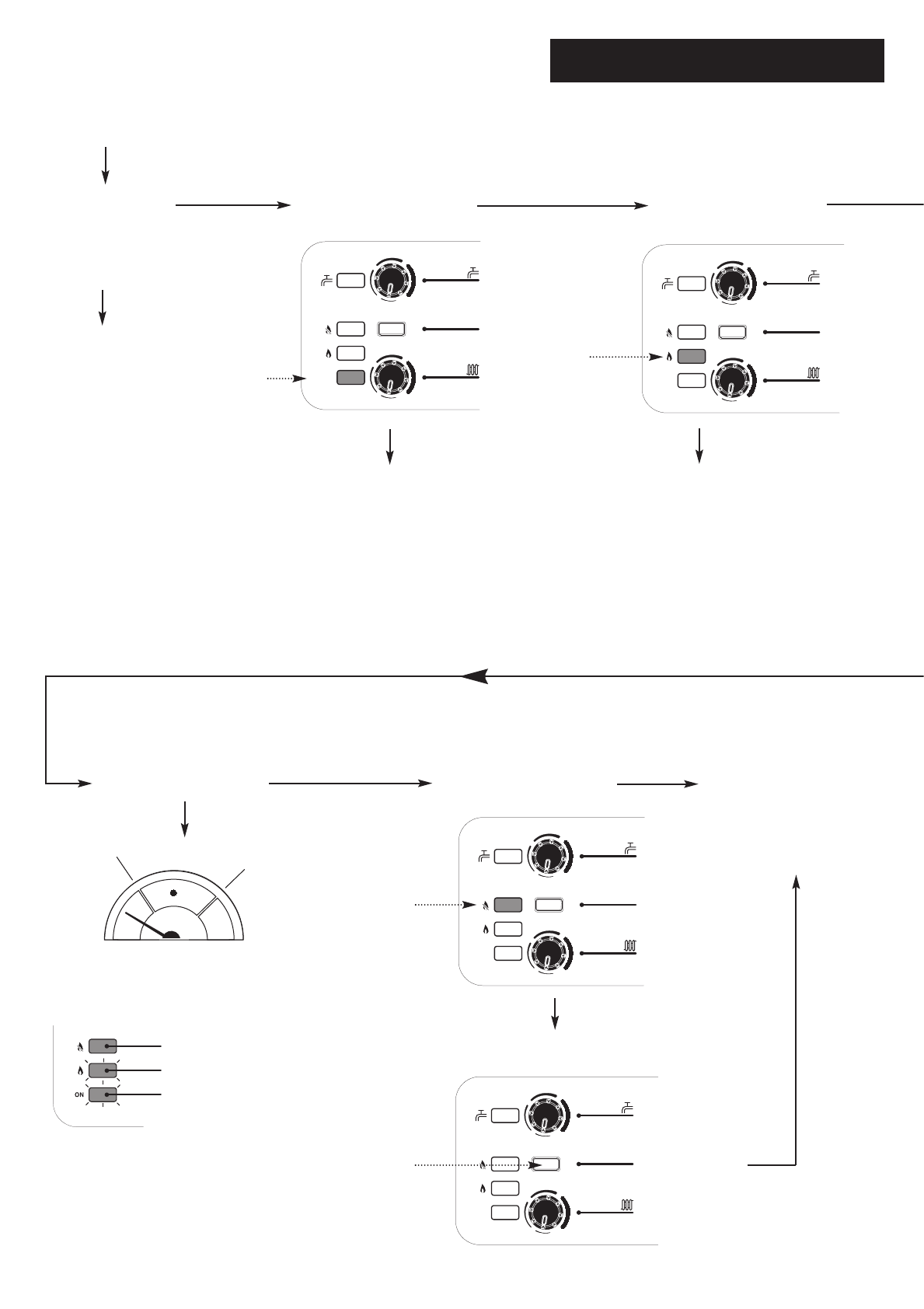 ON