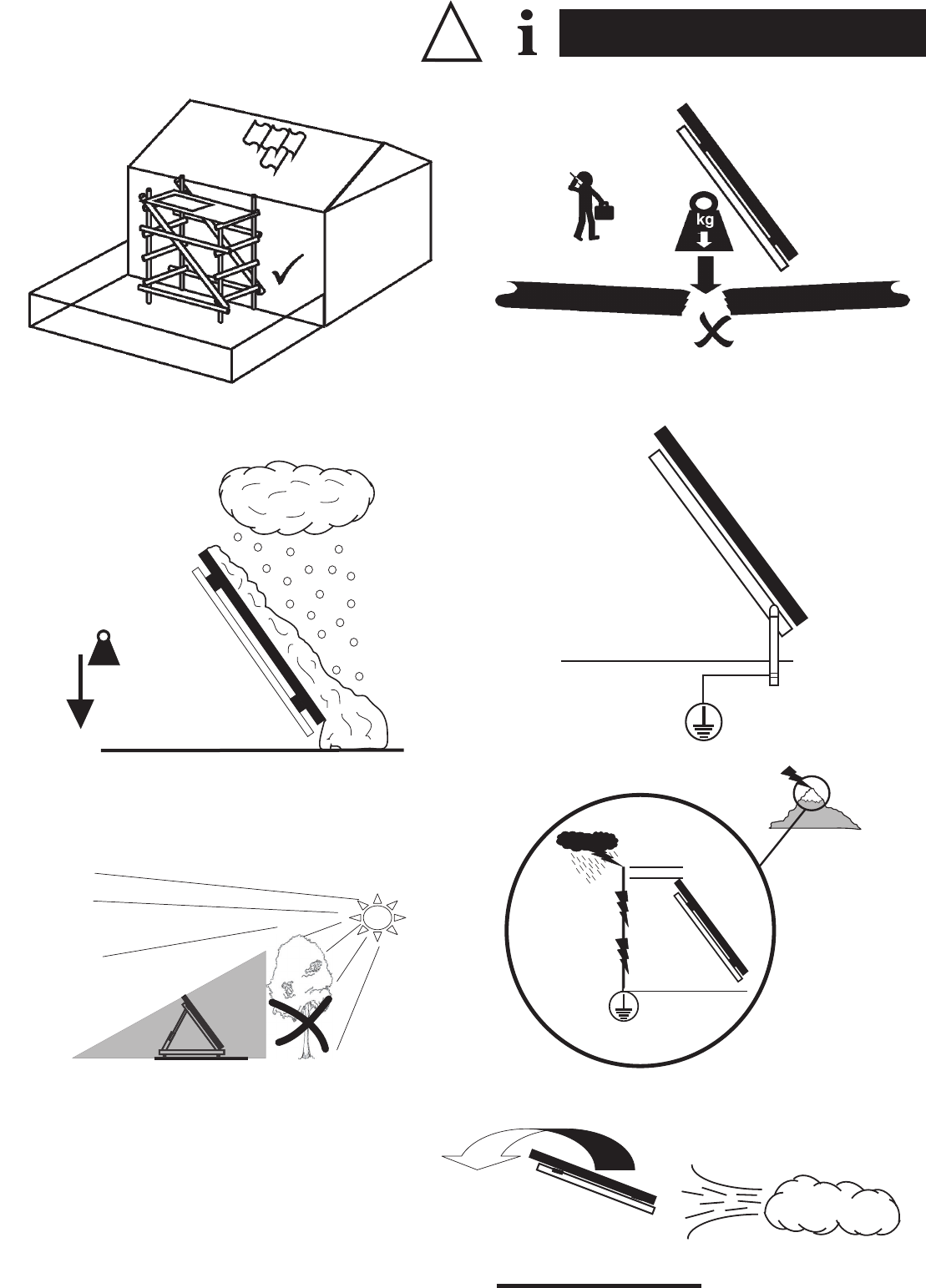 i

kg