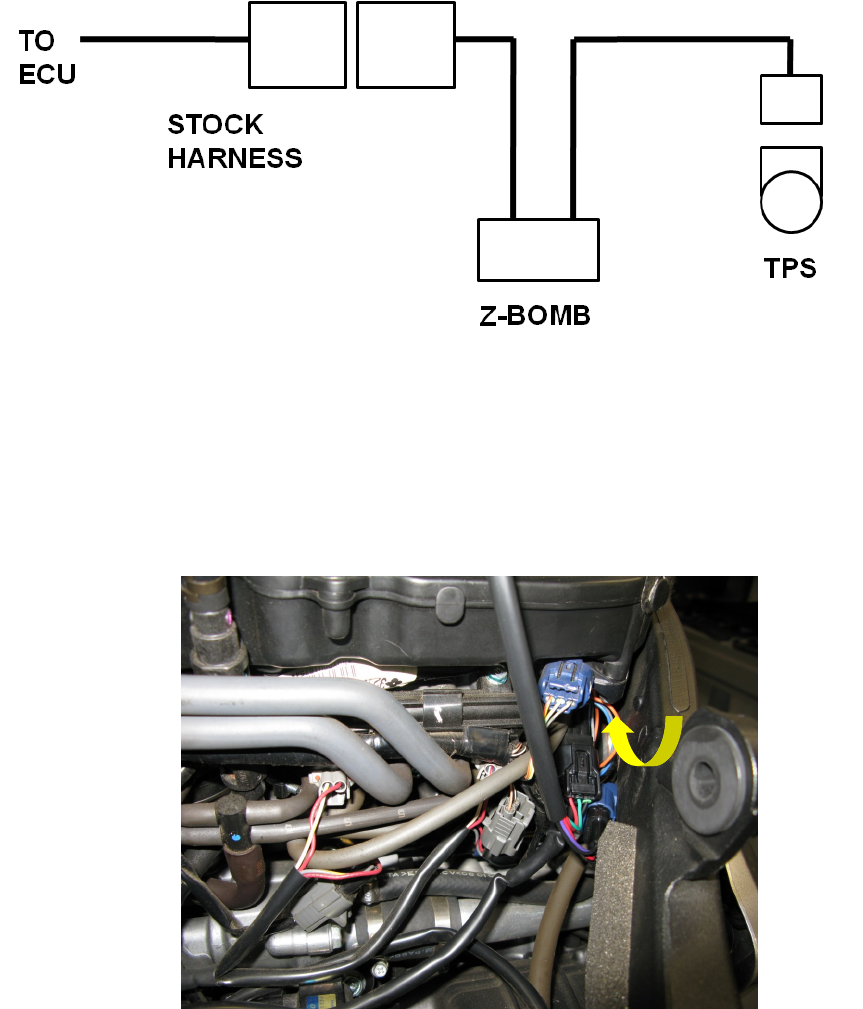 TO ECU

STOCK HARNESS

Z-BOMB

TPS