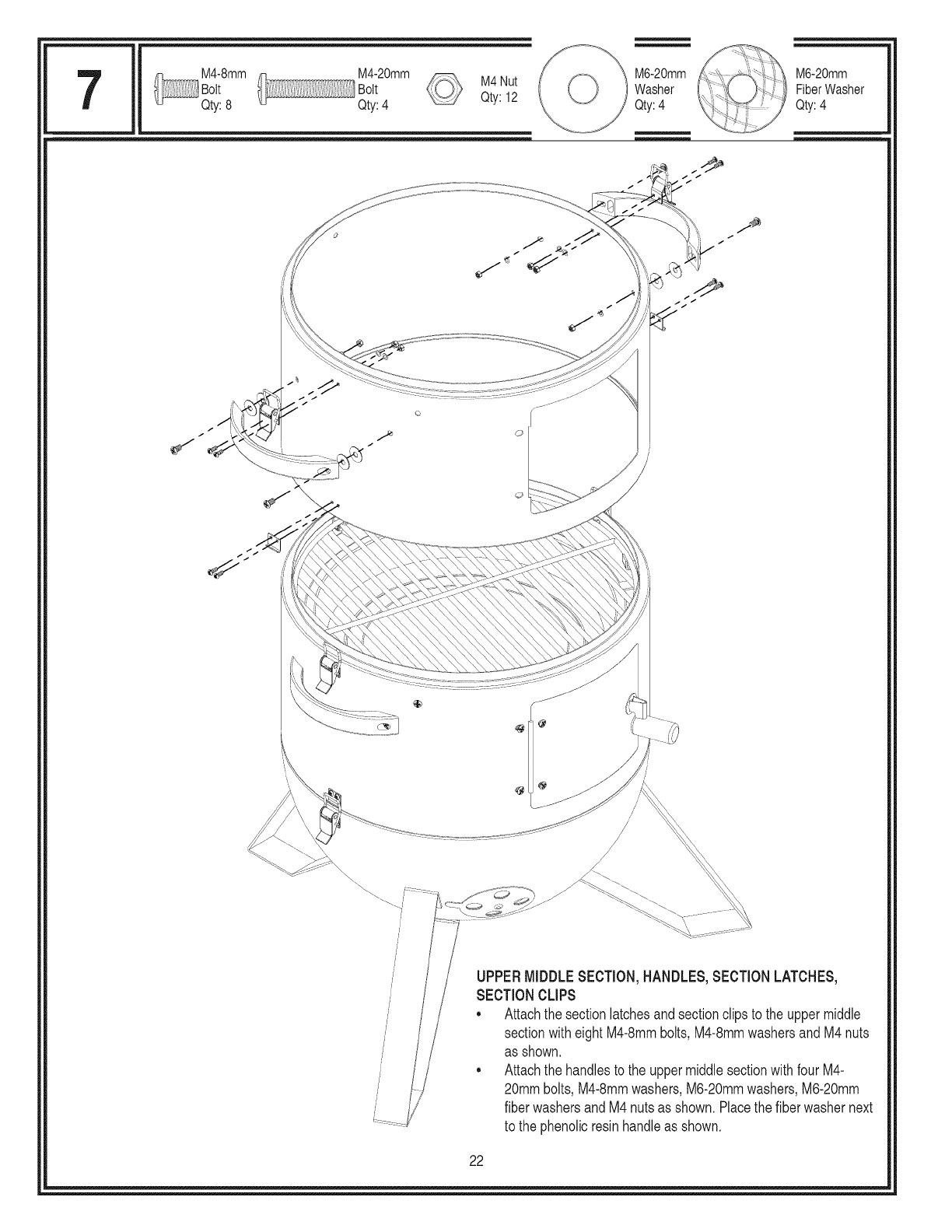 7

M4-8mm Bolt Qty: 8

M4-20mm Bolt Qty: 4

M4 Nut Qty: 12

M6-20mm Washer Qty: 4

M6-20mm Fiber Washer Qty: 4

UPPER MIDDLE SECTION, HANDLES, SECTION LATCHES, SECTION CLIPS

• Attach the section latches and section clips to the upper middle section with eight M4-8mm bolts, M4-8mm washers and M4 nuts as shown.

• Attach the handles to the upper middle section with four M4-20mm bolts, M4-8mm washers, M6-20mm washers, M6-20mm fiber washers and M4 nuts as shown. Place the fiber washer next to the phenolic resin handle as shown.

22