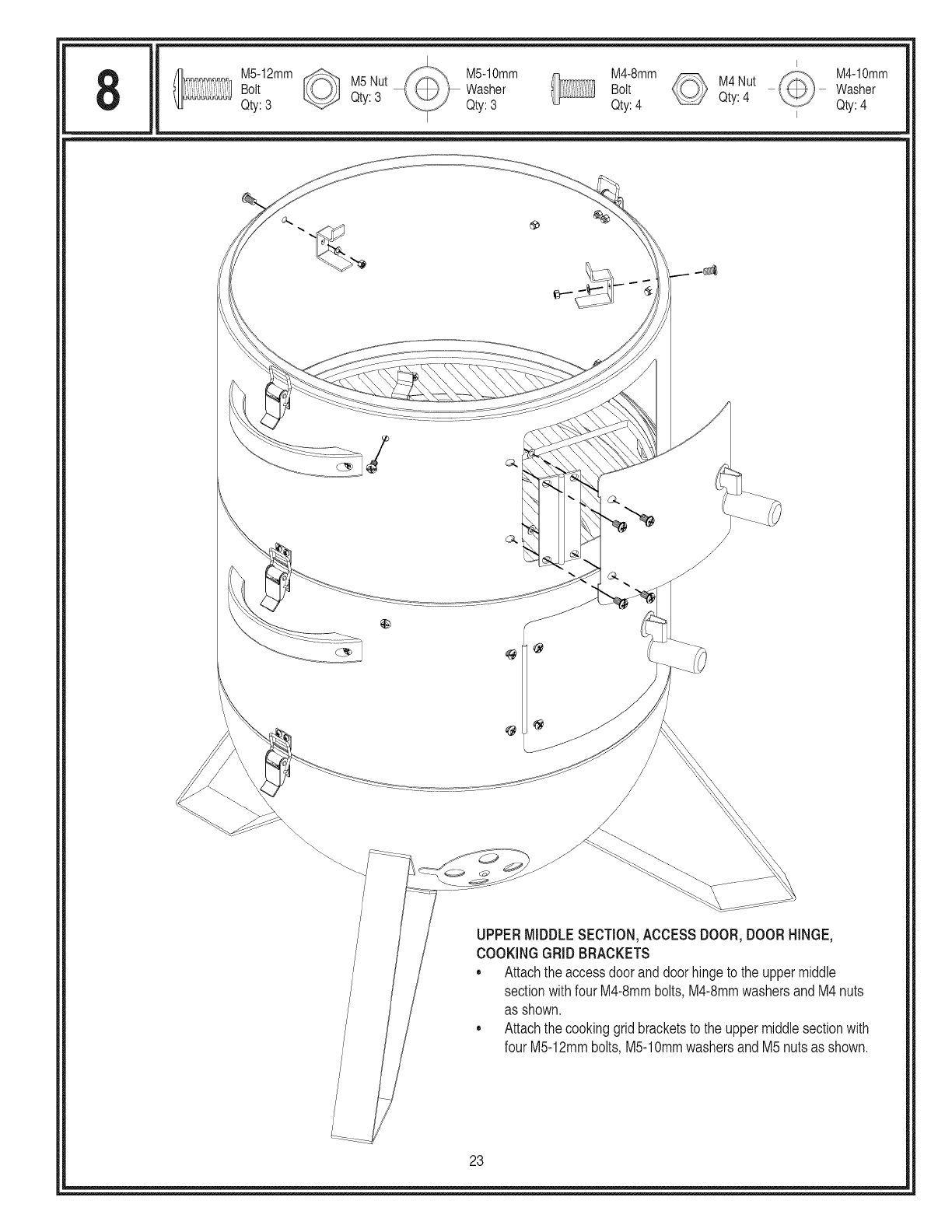 8

M5-12mm Bolt Qty: 3

M5 Nut Qty: 3

M5-10mm Washer Qty: 3

M4-8mm Bolt Qty: 4

M4 Nut Qty: 4

M4-10mm Washer Qty: 4

UPPER MIDDLE SECTION, ACCESS DOOR, DOOR HINGE, COOKING GRID BRACKETS

• Attach the access door and door hinge to the upper middle section with four M4-8mm bolts, M4-8mm washers and M4 nuts as shown.
• Attach the cooking grid brackets to the upper middle section with four M5-12mm bolts, M5-10mm washers and M5 nuts as shown.

23