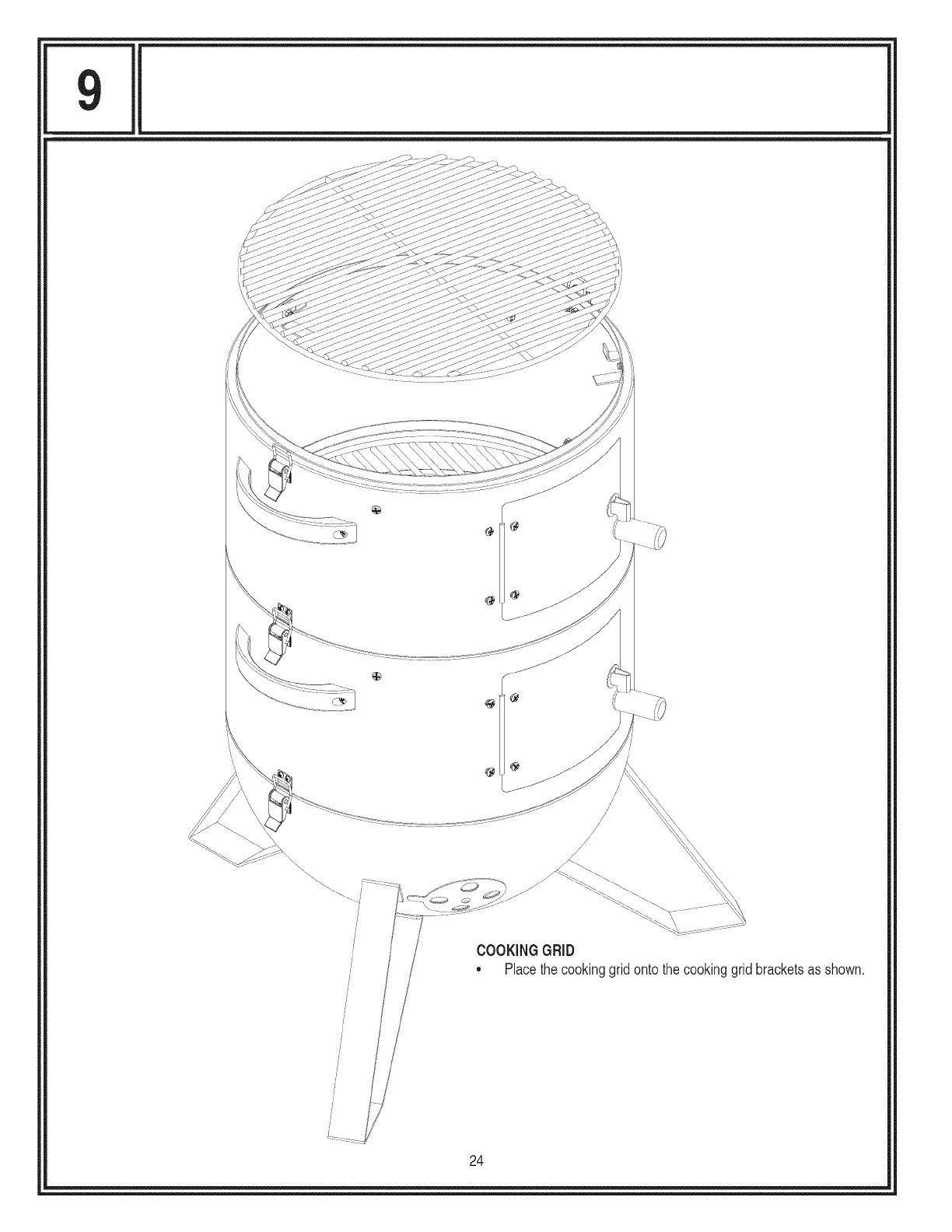 9

COOKING GRID
• Place the cooking grid onto the cooking grid brackets as shown.

24