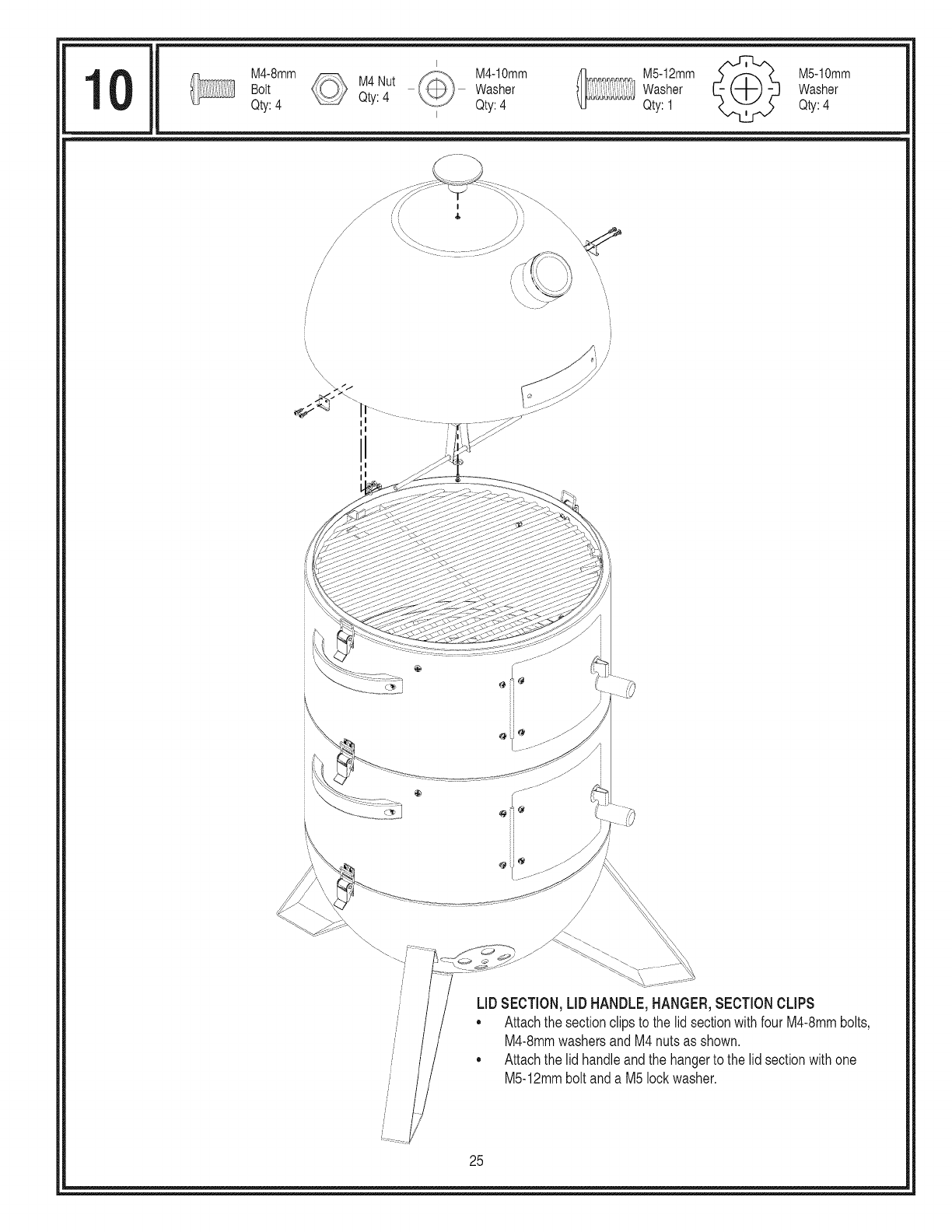 10

M4-8mm Bolt Qty: 4

M4 Nut Qty: 4

M4-10mm Washer Qty: 4

M5-12mm Washer Qty: 1

M5-10mm Washer Qty: 4

LID SECTION, LID HANDLE, HANGER, SECTION CLIPS

• Attach the section clips to the lid section with four M4-8mm bolts, M4-8mm washers and M4 nuts as shown.

• Attach the lid handle and the hanger to the lid section with one M5-12mm bolt and a M5 lock washer.

25