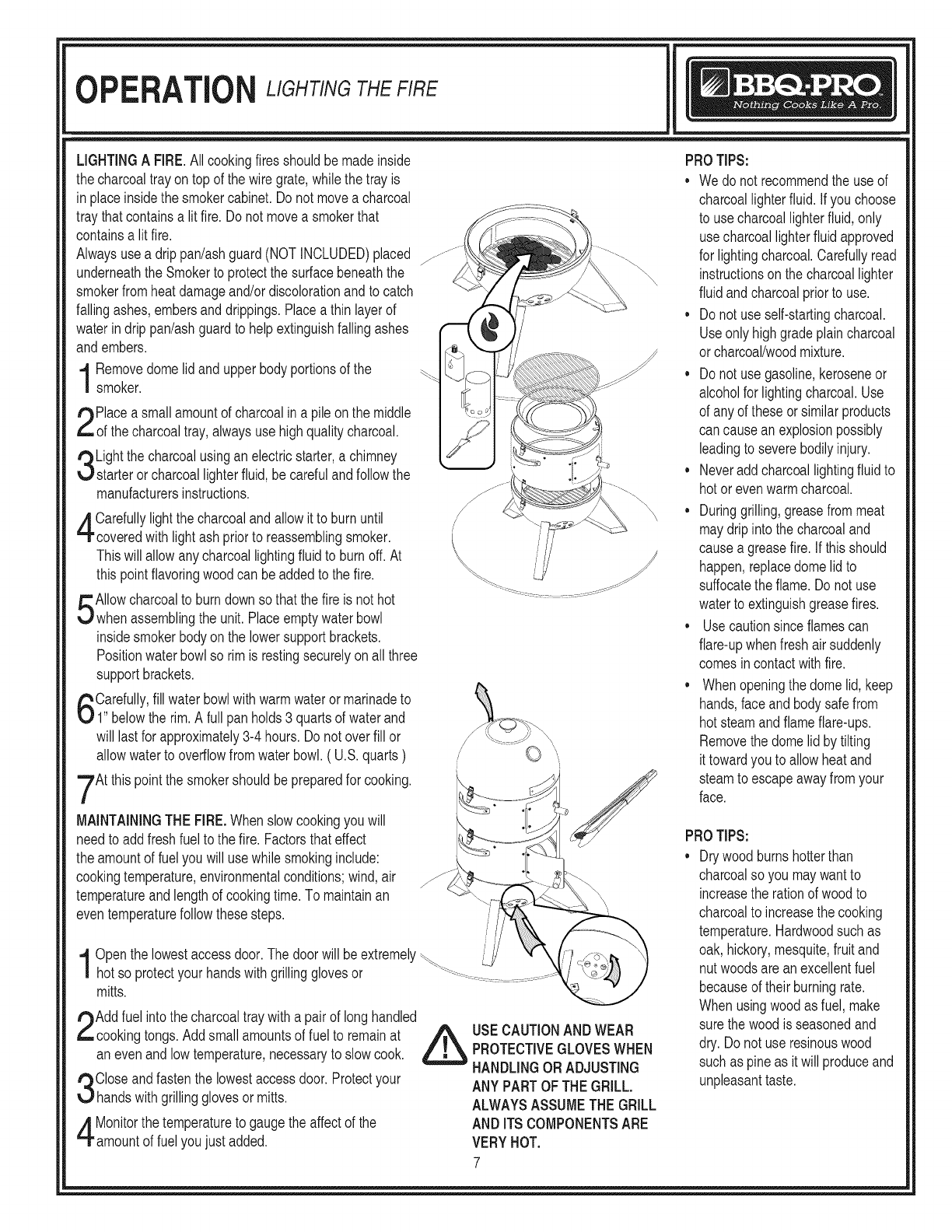 OPERATION LIGHTING THE FIRE

BBQ·PRO
Nothing Cooks Like A Pro.

LIGHTING A FIRE. All cooking fires should be made inside the charcoal tray on top of the wire grate, while the tray is in place inside the smoker cabinet. Do not move a charcoal tray that contains a lit fire. Do not move a smoker that contains a lit fire.
Always use a drip pan/ash guard (NOT INCLUDED) placed underneath the Smoker to protect the surface beneath the smoker from heat damage and/or discoloration and to catch falling ashes, embers and drippings. Place a thin layer of water in drip pan/ash guard to help extinguish falling ashes and embers.

1 Remove dome lid and upper body portions of the smoker.

2 Place a small amount of charcoal in a pile on the middle of the charcoal tray, always use high quality charcoal.

3 Light the charcoal using an electric starter, a chimney starter or charcoal lighter fluid, be careful and follow the manufacturers instructions.

4 Carefully light the charcoal and allow it to burn until covered with light ash prior to reassembling smoker. This will allow any charcoal lighting fluid to burn off. At this point flavoring wood can be added to the fire.

5 Allow charcoal to burn down so that the fire is not hot when assembling the unit. Place empty water bowl inside smoker body on the lower support brackets. Position water bowl so rim is resting securely on all three support brackets.

6 Carefully, fill water bowl with warm water or marinade to 1" below the rim. A full pan holds 3 quarts of water and will last for approximately 3-4 hours. Do not over fill or allow water to overflow from water bowl. ( U.S. quarts )

7 At this point the smoker should be prepared for cooking.

MAINTAINING THE FIRE. When slow cooking you will need to add fresh fuel to the fire. Factors that effect the amount of fuel you will use while smoking include: cooking temperature, environmental conditions; wind, air temperature and length of cooking time. To maintain an even temperature follow these steps.

1 Open the lowest access door. The door will be extremely hot so protect your hands with grilling gloves or mitts.

2 Add fuel into the charcoal tray with a pair of long handled cooking tongs. Add small amounts of fuel to remain at an even and low temperature, necessary to slow cook.

3 Close and fasten the lowest access door. Protect your hands with grilling gloves or mitts.

4 Monitor the temperature to gauge the affect of the amount of fuel you just added.

USE CAUTION AND WEAR PROTECTIVE GLOVES WHEN HANDLING OR ADJUSTING ANY PART OF THE GRILL. ALWAYS ASSUME THE GRILL AND ITS COMPONENTS ARE VERY HOT.

7

PRO TIPS:
• We do not recommend the use of charcoal lighter fluid. If you choose to use charcoal lighter fluid, only use charcoal lighter fluid approved for lighting charcoal. Carefully read instructions on the charcoal lighter fluid and charcoal prior to use.
• Do not use self-starting charcoal. Use only high grade plain charcoal or charcoal/wood mixture.
• Do not use gasoline, kerosene or alcohol for lighting charcoal. Use of any of these or similar products can cause an explosion possibly leading to severe bodily injury.
• Never add charcoal lighting fluid to hot or even warm charcoal.
• During grilling, grease from meat may drip into the charcoal and cause a grease fire. If this should happen, replace dome lid to suffocate the flame. Do not use water to extinguish grease fires.
• Use caution since flames can flare-up when fresh air suddenly comes in contact with fire.
• When opening the dome lid, keep hands, face and body safe from hot steam and flame flare-ups. Remove the dome lid by tilting it toward you to allow heat and steam to escape away from your face.

PRO TIPS:
• Dry wood burns hotter than charcoal so you may want to increase the ration of wood to charcoal to increase the cooking temperature. Hardwood such as oak, hickory, mesquite, fruit and nut woods are an excellent fuel because of their burning rate. When using wood as fuel, make sure the wood is seasoned and dry. Do not use resinous wood such as pine as it will produce and unpleasant taste.