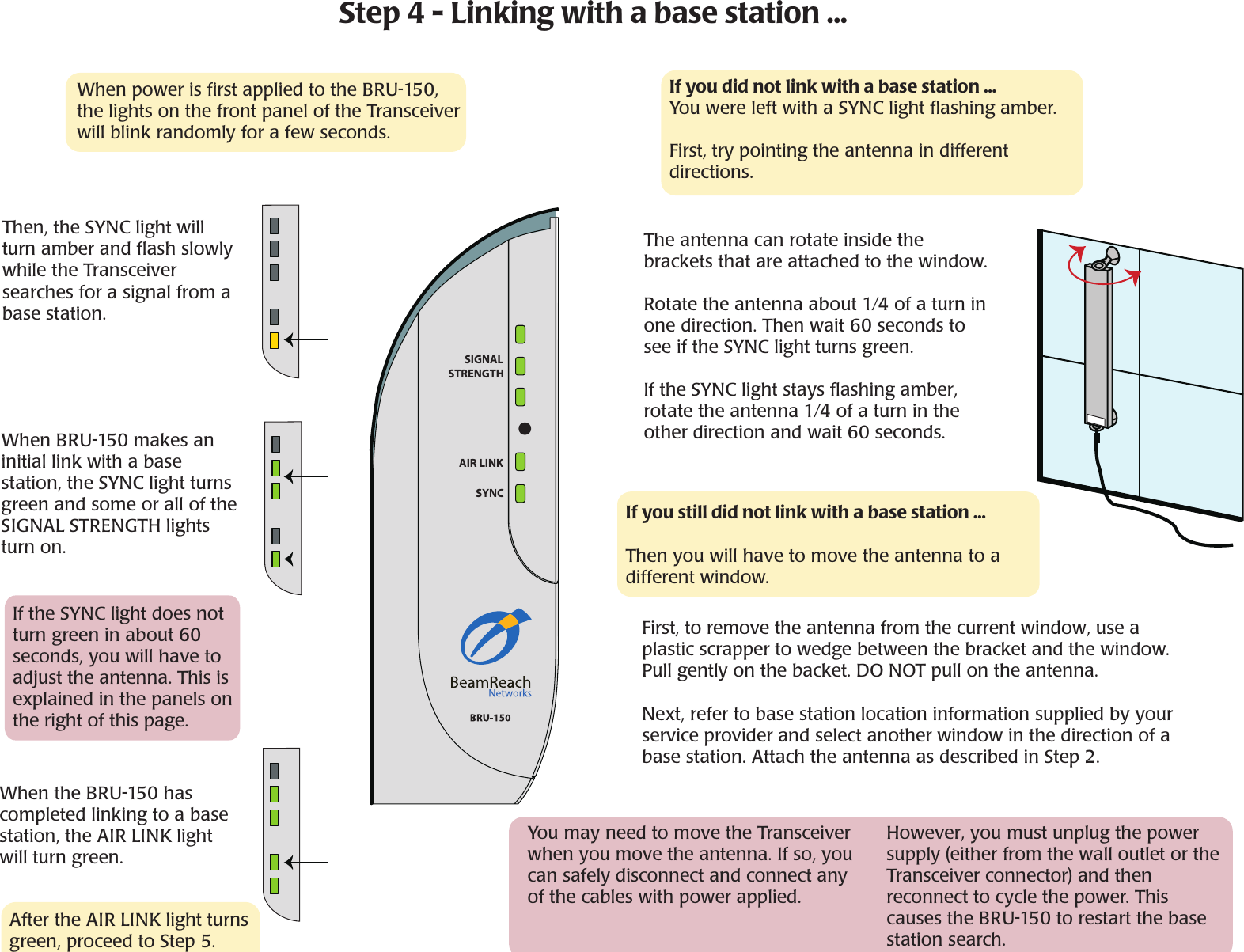 Step 4 - Linking with a base station ...

When power is first applied to the BRU-150, the lights on the front panel of the Transceiver will blink randomly for a few seconds.

Then, the SYNC light will turn amber and flash slowly while the Transceiver searches for a signal from a base station.

When BRU-150 makes an initial link with a base station, the SYNC light turns green and some or all of the SIGNAL STRENGTH lights turn on.

If the SYNC light does not turn green in about 60 seconds, you will have to adjust the antenna. This is explained in the panels on the right of this page.

When the BRU-150 has completed linking to a base station, the AIR LINK light will turn green.

After the AIR LINK light turns green, proceed to Step 5.

SIGNAL STRENGTH

AIR LINK

SYNC

BeamReach Networks

BRU-150

If you did not link with a base station ...
You were left with a SYNC light flashing amber.

First, try pointing the antenna in different directions.

The antenna can rotate inside the brackets that are attached to the window.

Rotate the antenna about 1/4 of a turn in one direction. Then wait 60 seconds to see if the SYNC light turns green.

If the SYNC light stays flashing amber, rotate the antenna 1/4 of a turn in the other direction and wait 60 seconds.

If you still did not link with a base station ...

Then you will have to move the antenna to a different window.

First, to remove the antenna from the current window, use a plastic scrapper to wedge between the bracket and the window. Pull gently on the backet. DO NOT pull on the antenna.

Next, refer to base station location information supplied by your service provider and select another window in the direction of a base station. Attach the antenna as described in Step 2.

You may need to move the Transceiver when you move the antenna. If so, you can safely disconnect and connect any of the cables with power applied.

However, you must unplug the power supply (either from the wall outlet or the Transceiver connector) and then reconnect to cycle the power. This causes the BRU-150 to restart the base station search.