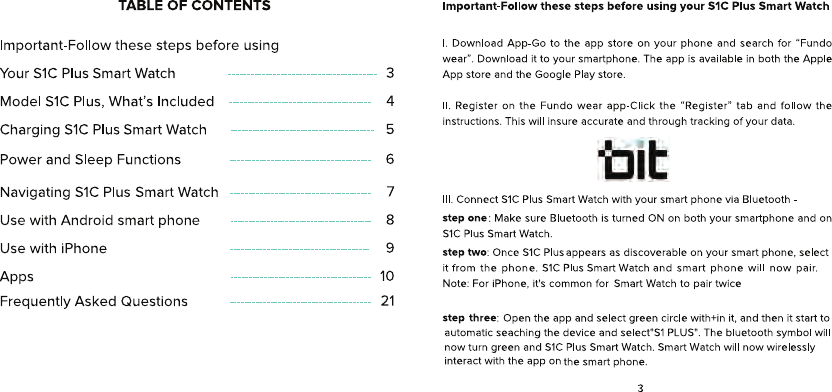 TABLE OF CONTENTS

Important-Follow these steps before using

Your S1C Plus Smart Watch 3

Model S1C Plus, What's Included 4

Charging S1C Plus Smart Watch 5

Power and Sleep Functions 6

Navigating S1C Plus Smart Watch 7

Use with Android smart phone 8

Use with iPhone 9

Apps 10

Frequently Asked Questions 21

Important-Follow these steps before using your S1C Plus Smart Watch

I. Download App-Go to the app store on your phone and search for "Fundo wear". Download it to your smartphone. The app is available in both the Apple App store and the Google Play store.

II. Register on the Fundo wear app-Click the "Register" tab and follow the instructions. This will insure accurate and through tracking of your data.

bit

III. Connect S1C Plus Smart Watch with your smart phone via Bluetooth -

step one: Make sure Bluetooth is turned ON on both your smartphone and on S1C Plus Smart Watch.

step two: Once S1C Plus appears as discoverable on your smart phone, select it from the phone. S1C Plus Smart Watch and smart phone will now pair. Note: For iPhone, it's common for Smart Watch to pair twice

step three: Open the app and select green circle with+in it, and then it start to automatic seaching the device and select"S1 PLUS". The bluetooth symbol will now turn green and S1C Plus Smart Watch. Smart Watch will now wirelessly interact with the app on the smart phone.

3