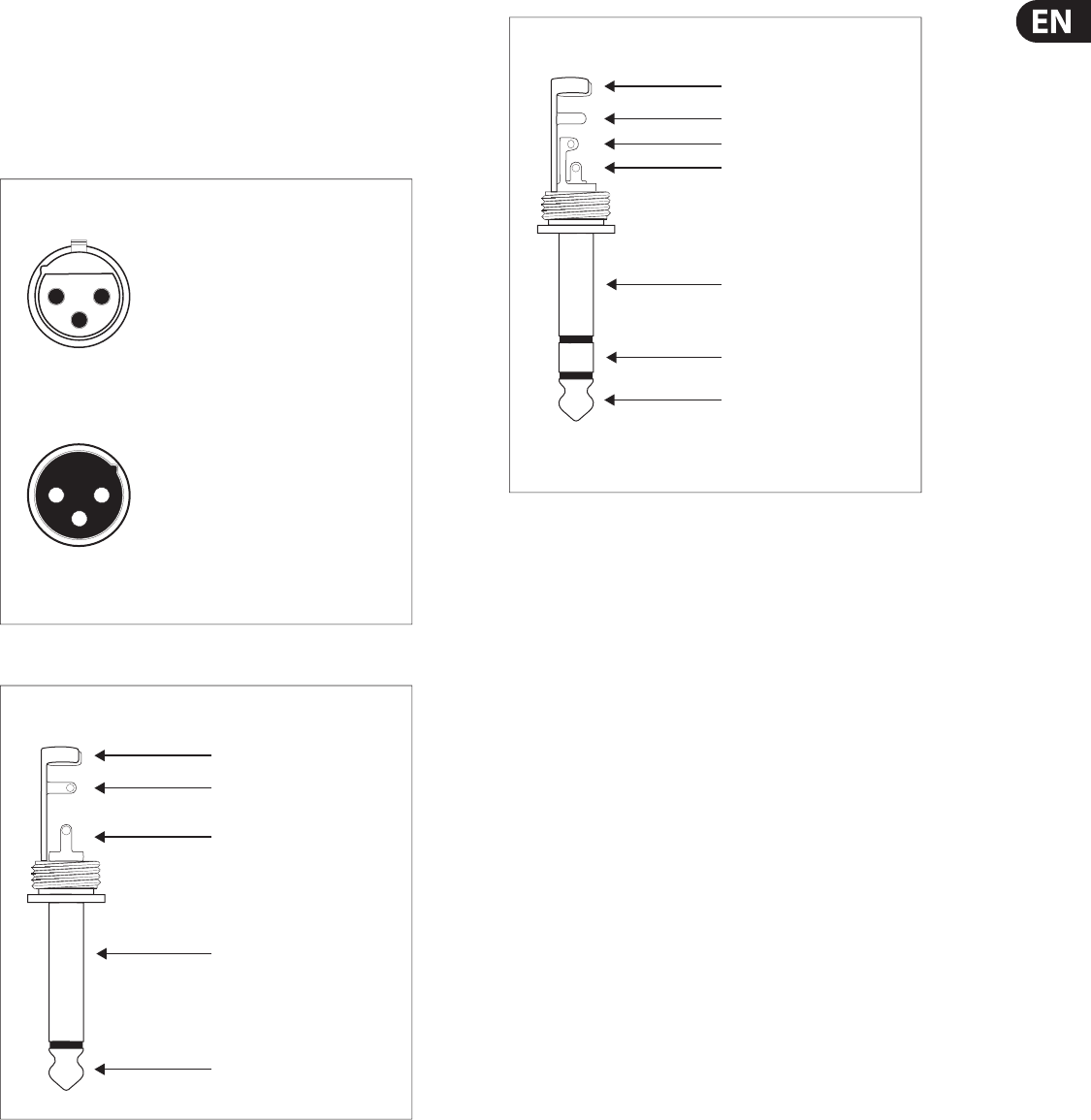 EN