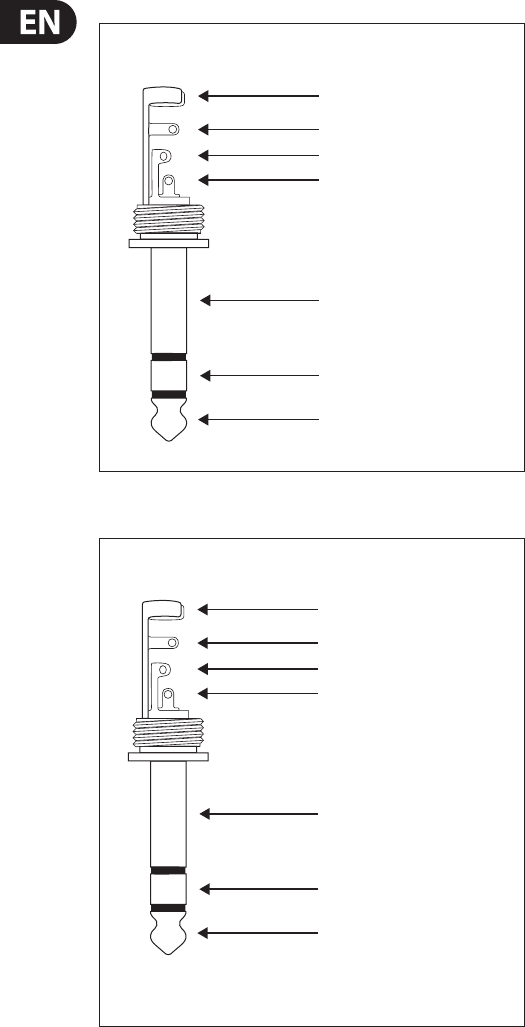 EN