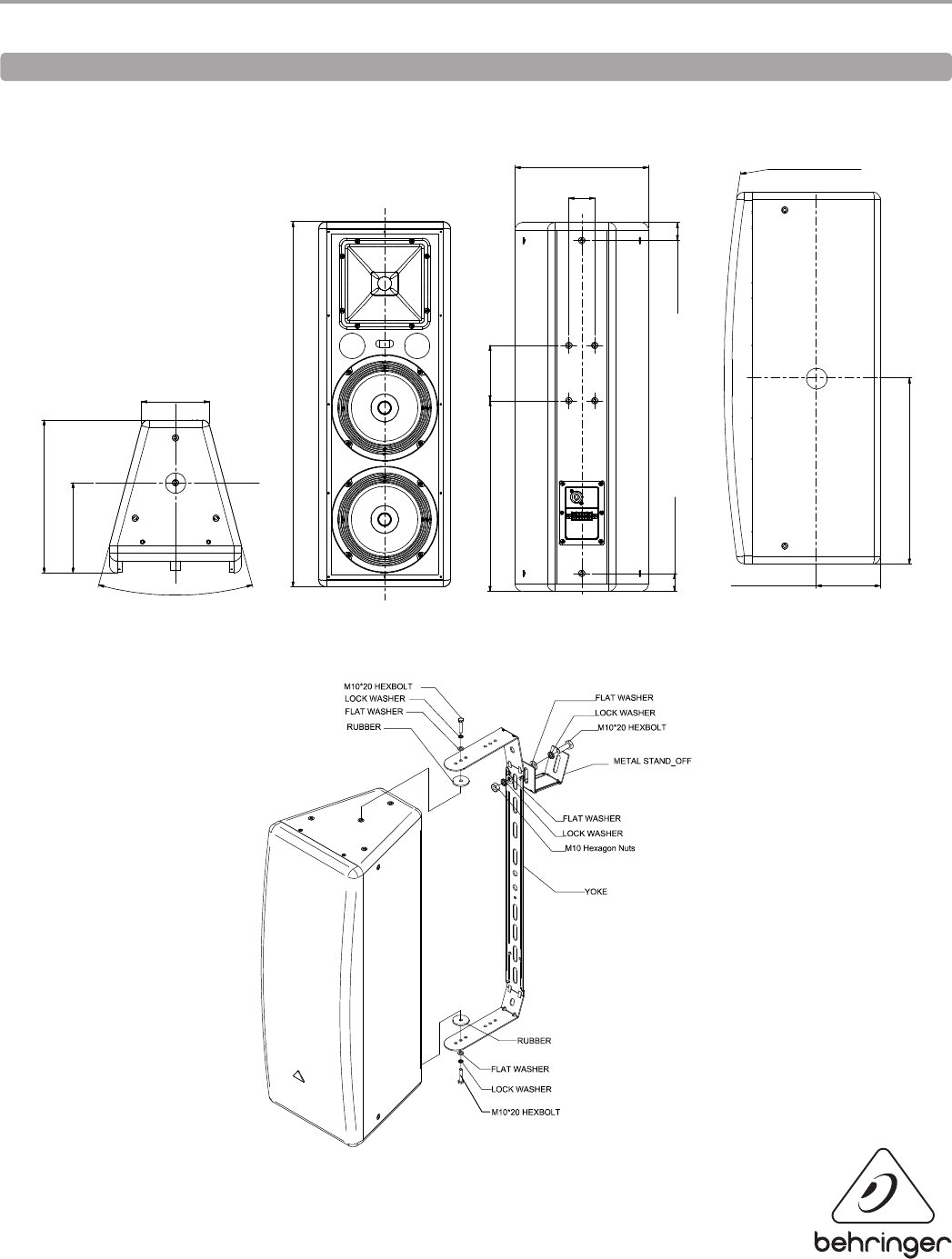 M10*20 HEXBOLT
LOCK WASHER
FLAT WASHER
RUBBER

FLAT WASHER
LOCK WASHER
M10*20 HEXBOLT
METAL STAND_OFF

FLAT WASHER
LOCK WASHER
M10 Hexagon Nuts

YOKE

RUBBER
FLAT WASHER
LOCK WASHER
M10*20 HEXBOLT

behringer