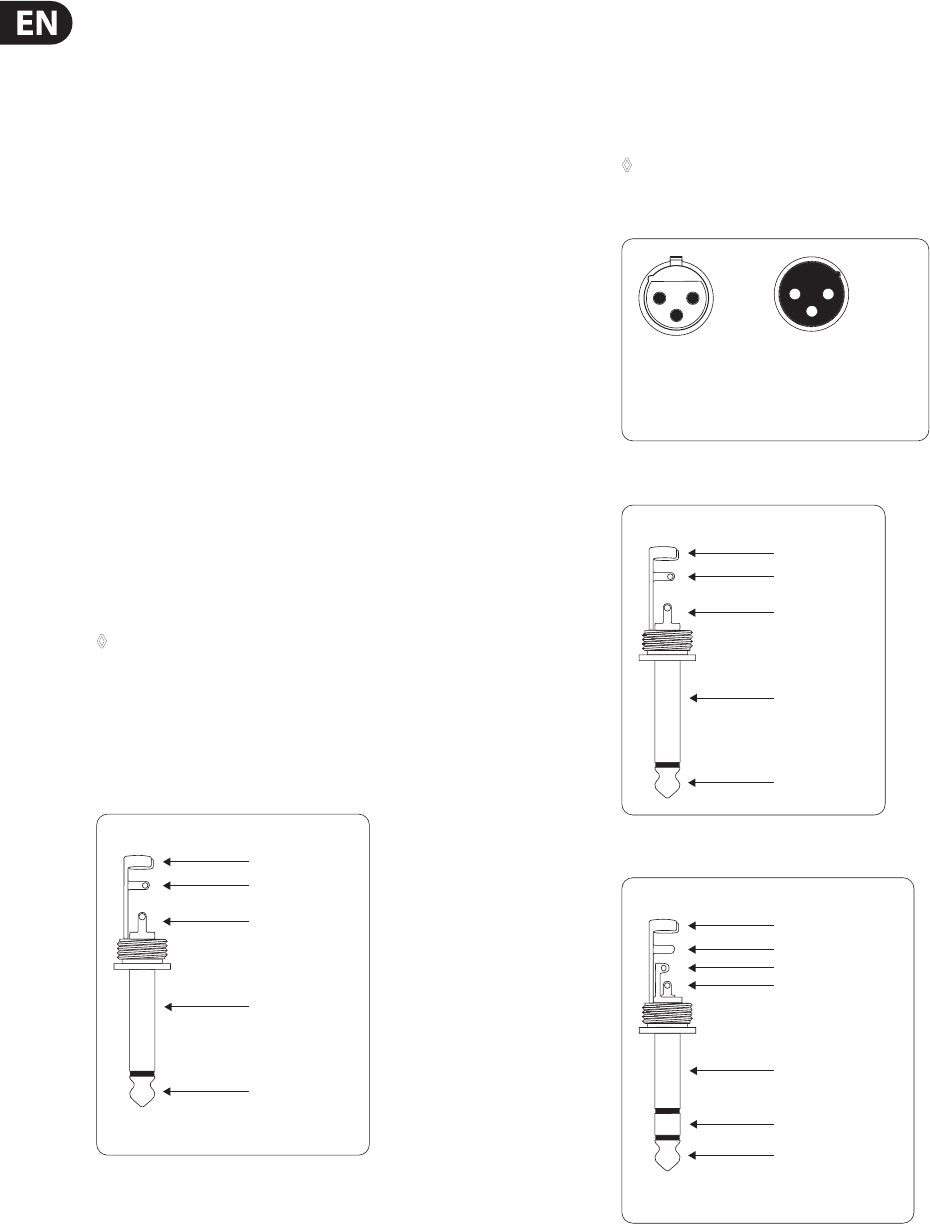 EN