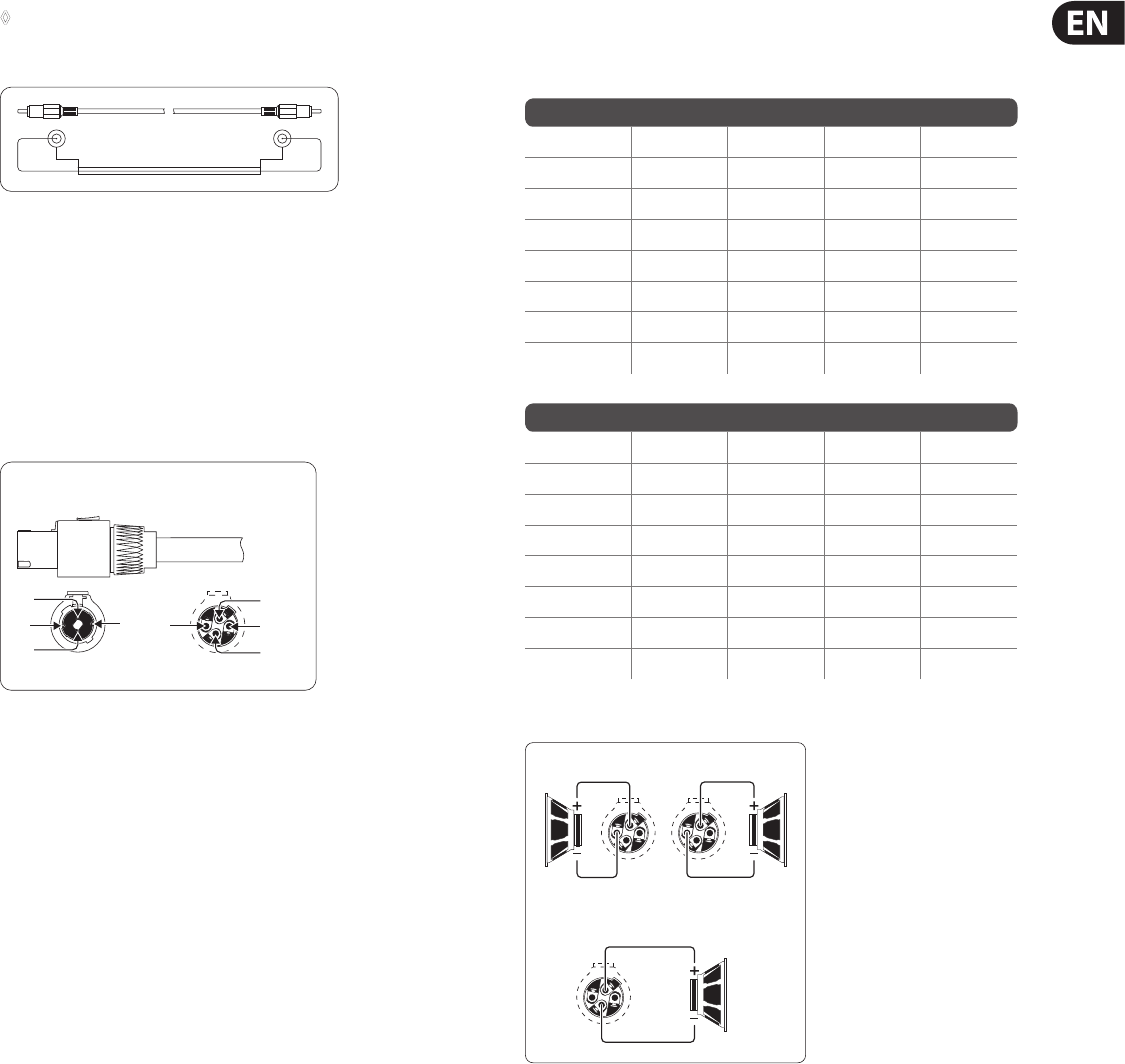 EN