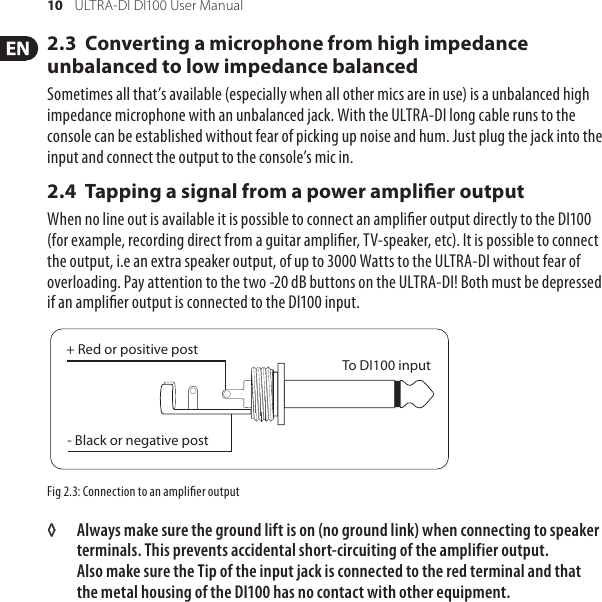 10 ULTRA-DI DI100 User Manual

EN

2.3 Converting a microphone from high impedance unbalanced to low impedance balanced

Sometimes all that's available (especially when all other mics are in use) is a unbalanced high impedance microphone with an unbalanced jack. With the ULTRA-DI long cable runs to the console can be established without fear of picking up noise and hum. Just plug the jack into the input and connect the output to the console's mic in.

2.4 Tapping a signal from a power amplifier output

When no line out is available it is possible to connect an amplifier output directly to the DI100 (for example, recording direct from a guitar amplifier, TV-speaker, etc). It is possible to connect the output, i.e an extra speaker output, of up to 3000 Watts to the ULTRA-DI without fear of overloading. Pay attention to the two -20 dB buttons on the ULTRA-DI! Both must be depressed if an amplifier output is connected to the DI100 input.

+ Red or positive post

To DI100 input

- Black or negative post

Fig 2.3: Connection to an amplifier output

◊ Always make sure the ground lift is on (no ground link) when connecting to speaker terminals. This prevents accidental short-circuiting of the amplifier output.
Also make sure the Tip of the input jack is connected to the red terminal and that the metal housing of the DI100 has no contact with other equipment.