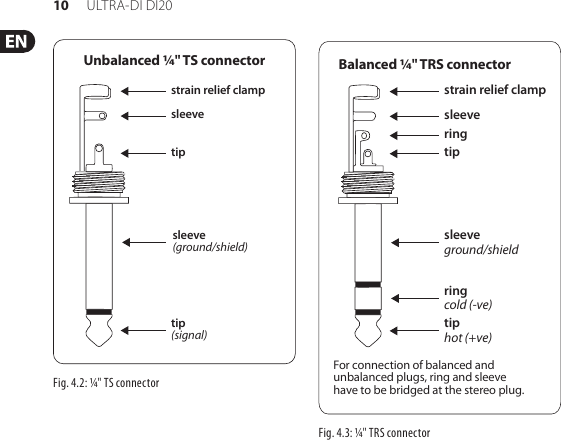 10 ULTRA-DI DI20

EN

Unbalanced ¼" TS connector

strain relief clamp

sleeve

tip

sleeve
(ground/shield)

tip
(signal)

Fig. 4.2: ¼" TS connector

Balanced ¼" TRS connector

strain relief clamp

sleeve

ring

tip

sleeve
ground/shield

ring
cold (-ve)

tip
hot (+ve)

For connection of balanced and unbalanced plugs, ring and sleeve have to be bridged at the stereo plug.

Fig. 4.3: ¼" TRS connector