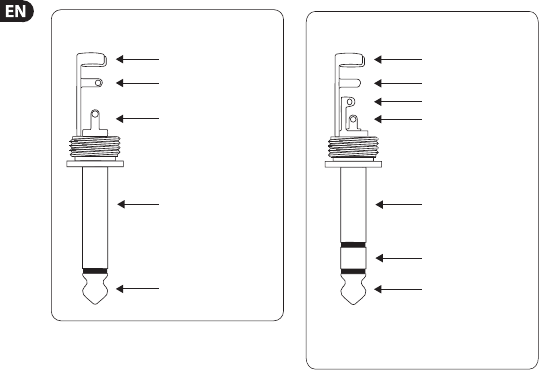 EN