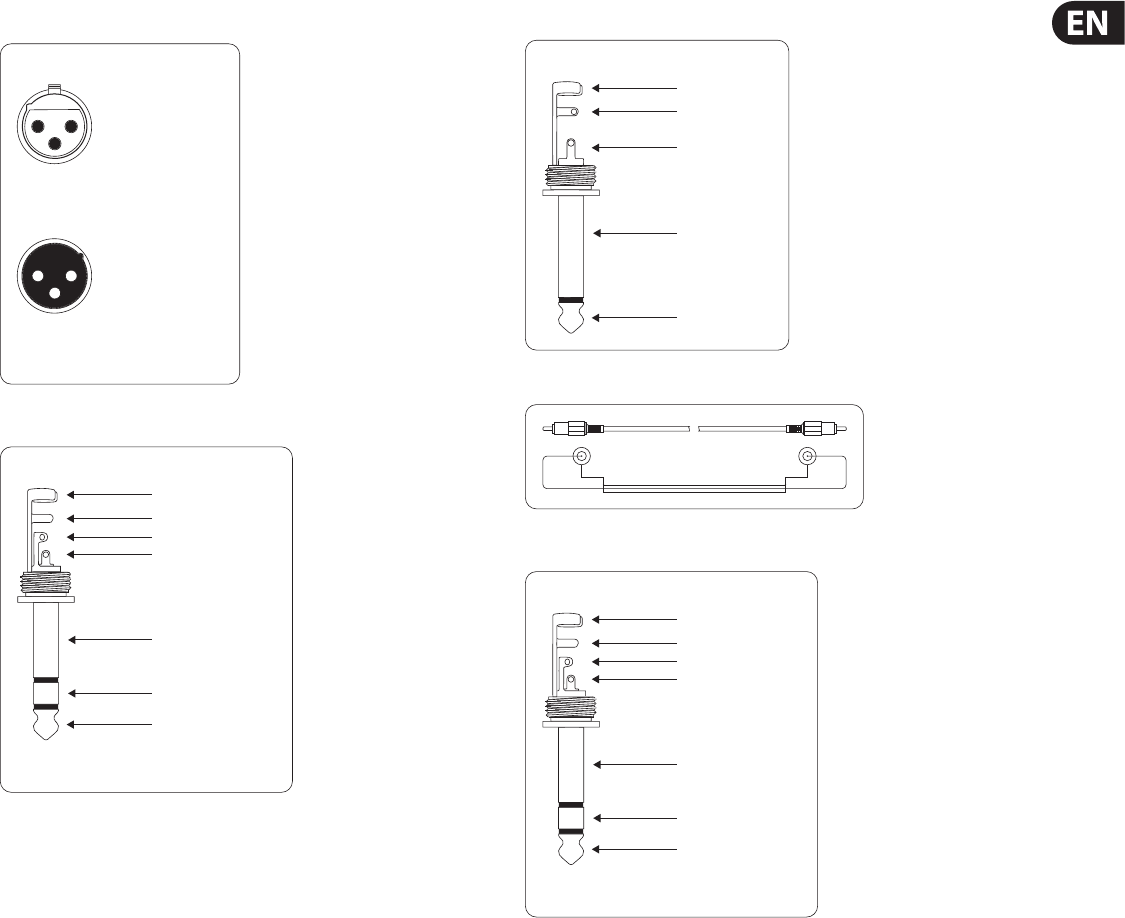 EN