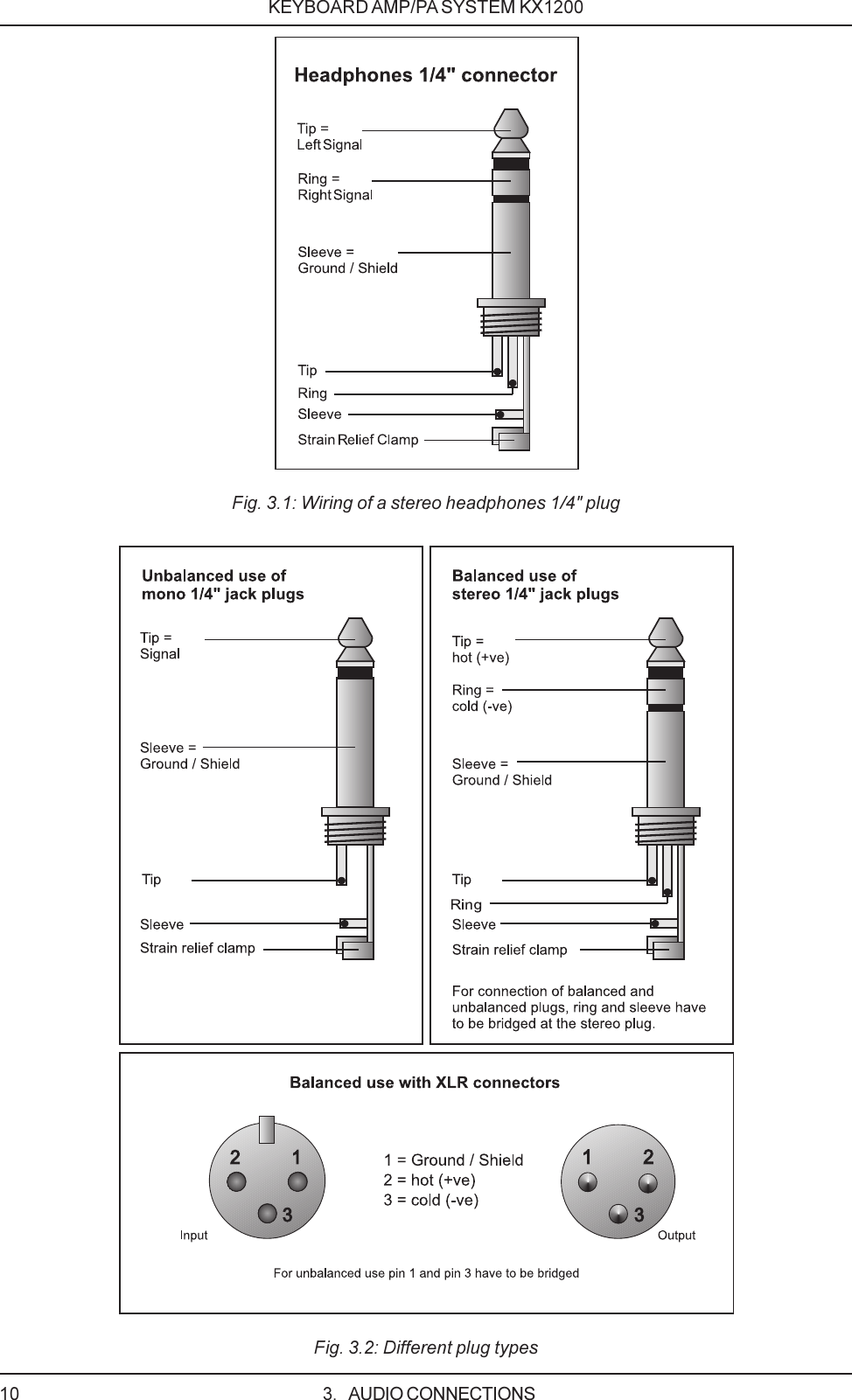 KEYBOARD AMP/PA SYSTEM KX1200

Headphones 1/4" connector

Tip =
Left Signal

Ring =
Right Signal

Sleeve =
Ground / Shield

Tip
Ring
Sleeve
Strain Relief Clamp

Fig. 3.1: Wiring of a stereo headphones 1/4" plug

Unbalanced use of
mono 1/4" jack plugs

Tip =
Signal

Sleeve =
Ground / Shield

Tip
Sleeve
Strain relief clamp

Balanced use of
stereo 1/4" jack plugs

Tip =
hot (+ve)

Ring =
cold (-ve)

Sleeve =
Ground / Shield

Tip
Ring
Sleeve
Strain relief clamp

For connection of balanced and unbalanced plugs, ring and sleeve have to be bridged at the stereo plug.

Balanced use with XLR connectors

2 1
3
Input

1 = Ground / Shield
2 = hot (+ve)
3 = cold (-ve)

1 2
3
Output

For unbalanced use pin 1 and pin 3 have to be bridged

Fig. 3.2: Different plug types

10 3. AUDIO CONNECTIONS