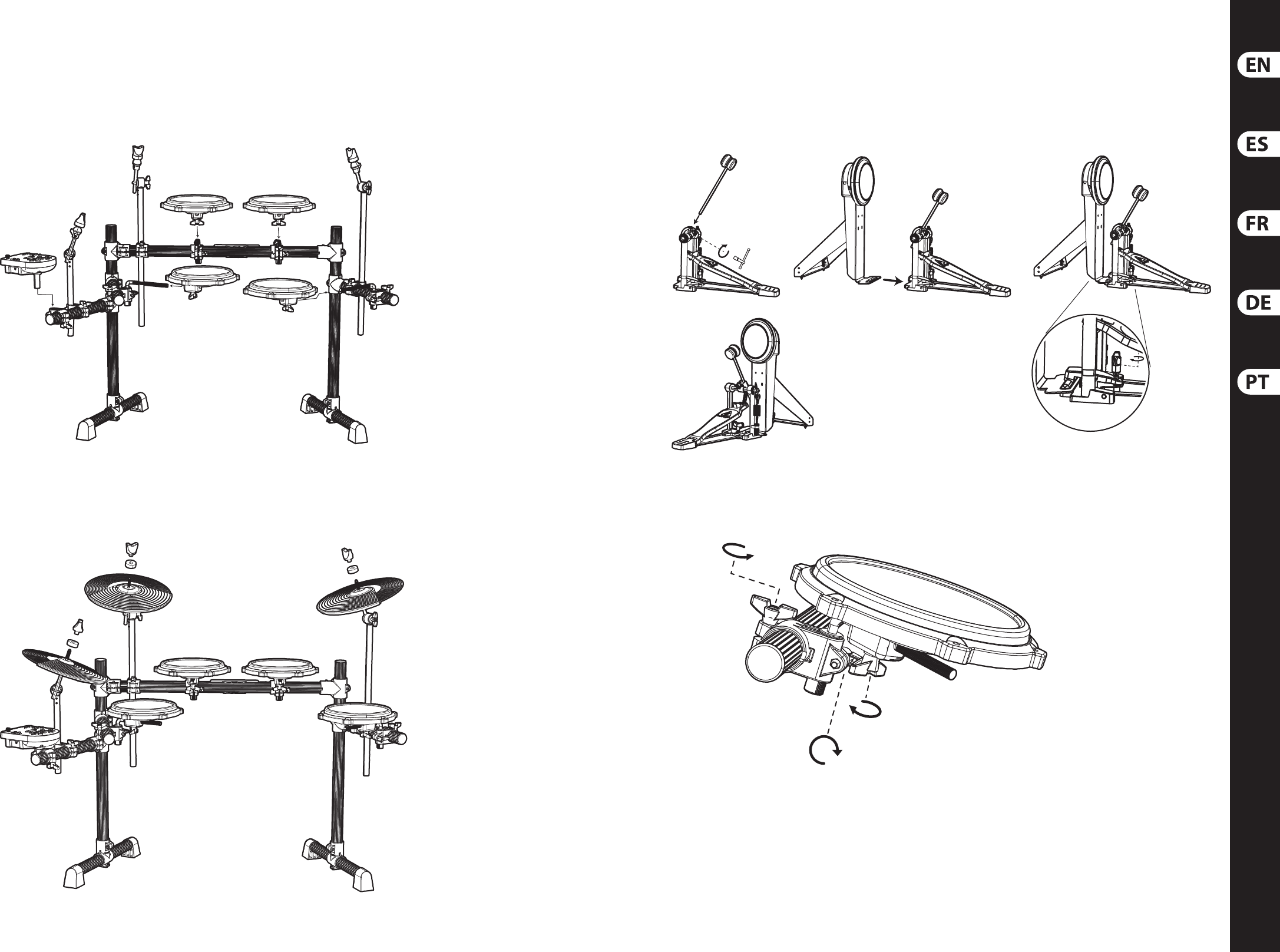 EN

ES

FR

DE

PT