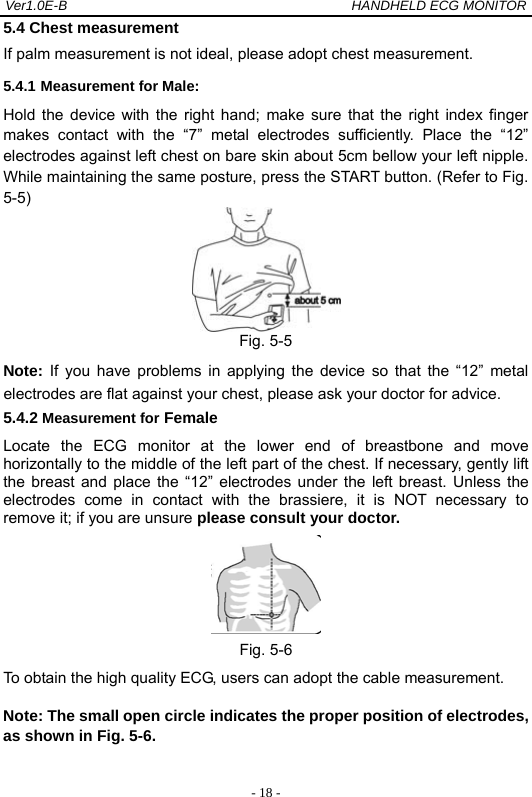 Ver1.0E-B HANDHELD ECG MONITOR

5.4 Chest measurement

If palm measurement is not ideal, please adopt chest measurement.

5.4.1 Measurement for Male:

Hold the device with the right hand; make sure that the right index finger makes contact with the “7” metal electrodes sufficiently. Place the “12” electrodes against left chest on bare skin about 5cm bellow your left nipple. While maintaining the same posture, press the START button. (Refer to Fig. 5-5)

about 5 cm

Fig. 5-5

Note: If you have problems in applying the device so that the “12” metal electrodes are flat against your chest, please ask your doctor for advice.

5.4.2 Measurement for Female

Locate the ECG monitor at the lower end of breastbone and move horizontally to the middle of the left part of the chest. If necessary, gently lift the breast and place the “12” electrodes under the left breast. Unless the electrodes come in contact with the brassiere, it is NOT necessary to remove it; if you are unsure please consult your doctor.

Fig. 5-6

To obtain the high quality ECG, users can adopt the cable measurement.

Note: The small open circle indicates the proper position of electrodes, as shown in Fig. 5-6.

- 18 -