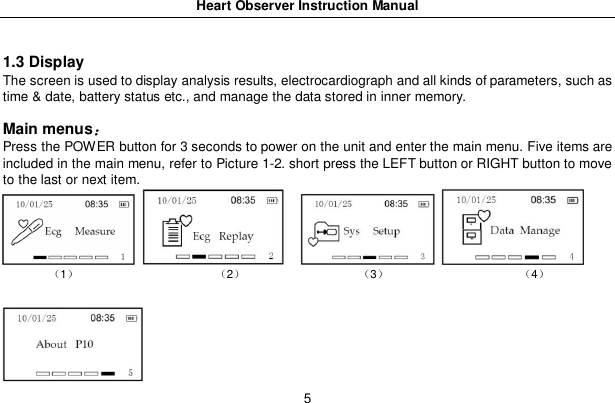 Heart Observer Instruction Manual

1.3 Display

The screen is used to display analysis results, electrocardiograph and all kinds of parameters, such as time & date, battery status etc., and manage the data stored in inner memory.

Main menus：

Press the POWER button for 3 seconds to power on the unit and enter the main menu. Five items are included in the main menu, refer to Picture 1-2. short press the LEFT button or RIGHT button to move to the last or next item.

10/01/25 08:35
Ecg Measure
1
（1）

10/01/25 08:35
Ecg Replay
2
（2）

10/01/25 08:35
Sys Setup
3
（3）

10/01/25 08:35
Data Manage
4
（4）

10/01/25 08:35
About P10
5

5